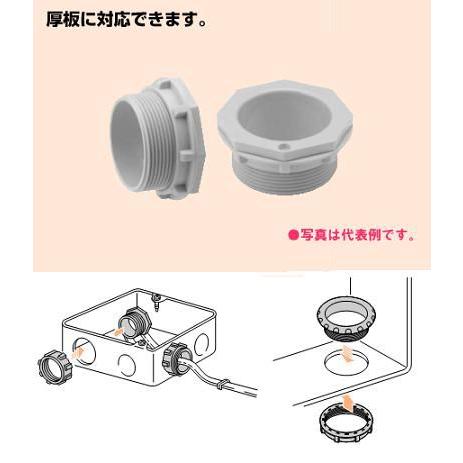 厚板に対応できます。

●写真は代表例です。