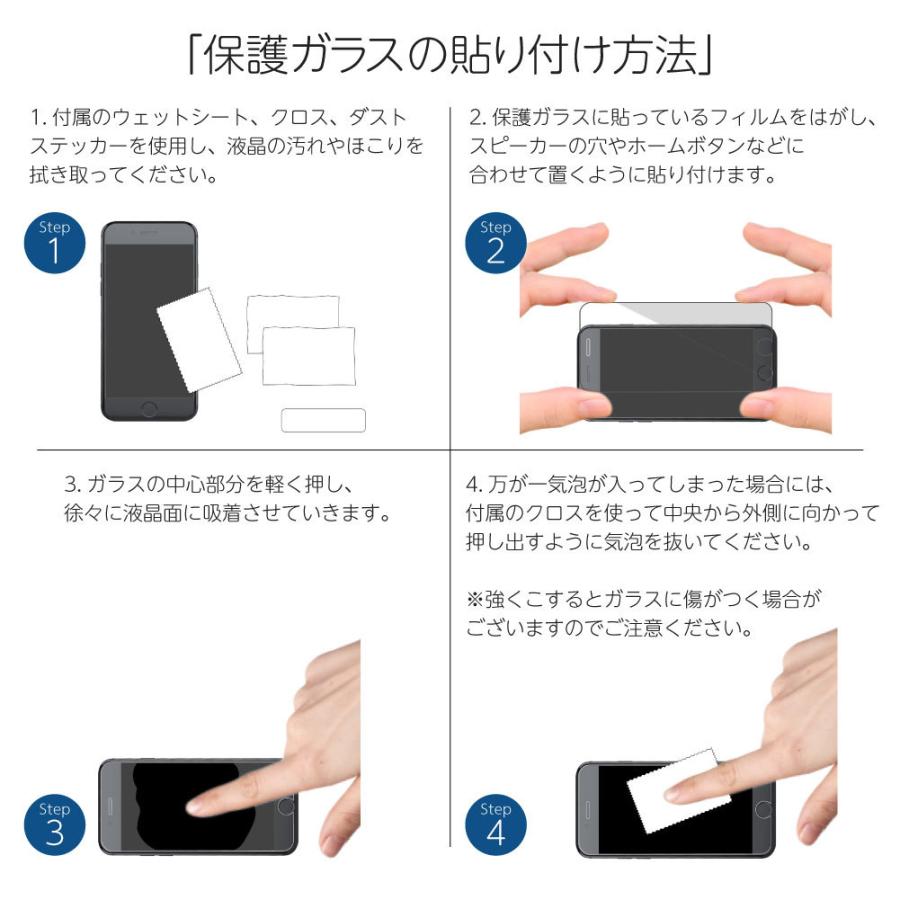 「保護ガラスの貼り付け方法」

1. 付属のウェットシート、クロス、ダストステッカーを使用し、液晶の汚れやほこりを拭き取ってください。

Step 1

2. 保護ガラスに貼っているフィルムをはがし、スピーカーの穴やホームボタンなどに合わせて置くように貼り付けます。

Step 2

3. ガラスの中心部分を軽く押し、徐々に液晶面に吸着させていきます。

Step 3

4. 万が一気泡が入ってしまった場合には、付属のクロスを使って中央から外側に向かって押し出すように気泡を抜いてください。

※強くこするとガラスに傷がつく場合がございますのでご注意ください。

Step 4