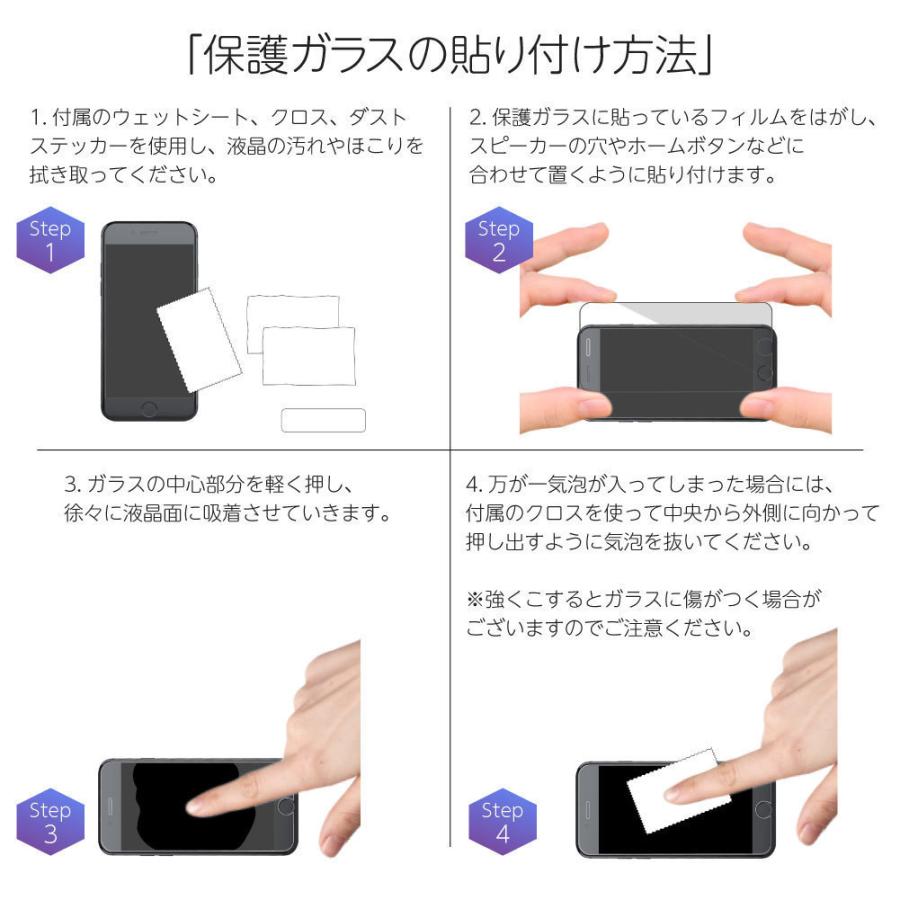 「保護ガラスの貼り付け方法」

1. 付属のウェットシート、クロス、ダストステッカーを使用し、液晶の汚れやほこりを拭き取ってください。

Step
1

2. 保護ガラスに貼っているフィルムをはがし、スピーカーの穴やホームボタンなどに合わせて置くように貼り付けます。

Step
2

3. ガラスの中心部分を軽く押し、徐々に液晶面に吸着させていきます。

Step
3

4. 万が一気泡が入ってしまった場合には、付属のクロスを使って中央から外側に向かって押し出すように気泡を抜いてください。

※強くこするとガラスに傷がつく場合がございますのでご注意ください。

Step
4