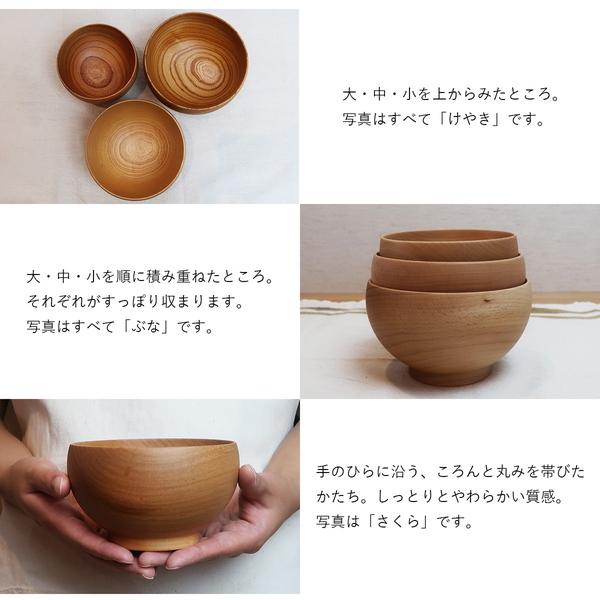 大・中・小を上からみたところ。
写真はすべて「けやき」です。

大・中・小を順に積み重ねたところ。
それぞれがすっぽり収まります。
写真はすべて「ぶな」です。

手のひらに沿う、ころんと丸みを帯びたかたち。しっとりとやわらかい質感。
写真は「さくら」です。