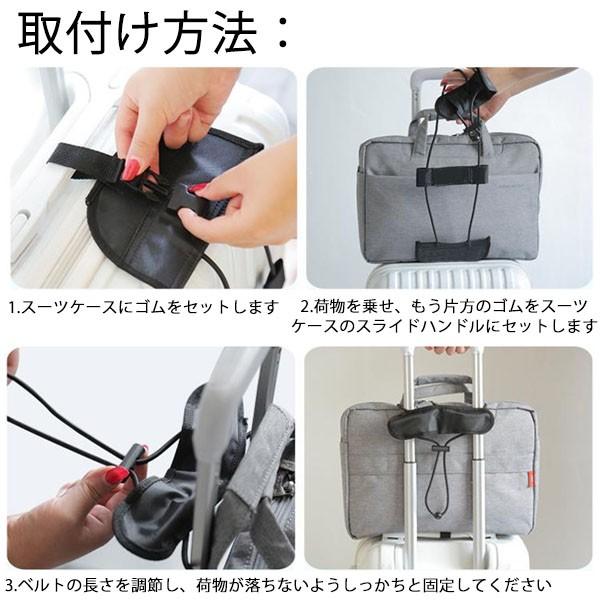 取付け方法：

1.スーツケースにゴムをセットします

2.荷物を乗せ、もう片方のゴムをスーツケースのスライドハンドルにセットします

3.ベルトの長さを調節し、荷物が落ちないようしっかちと固定してください