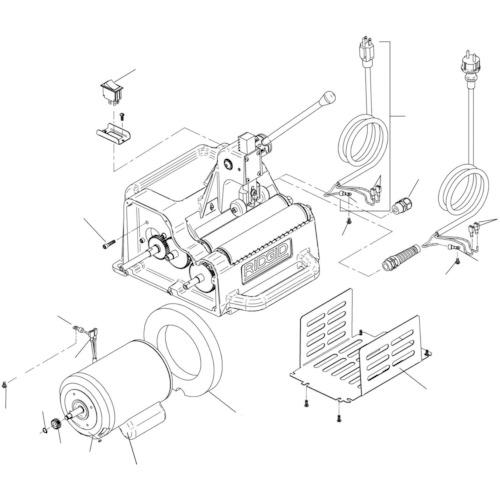 RIDGID