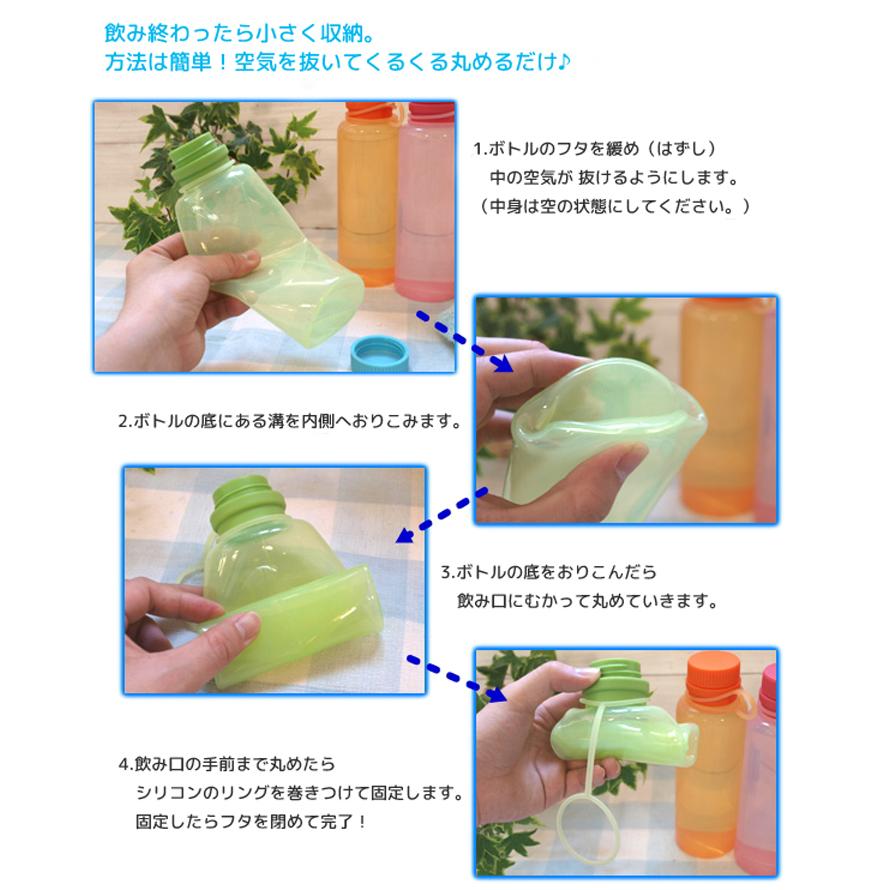 飲み終わったら小さく収納。
方法は簡単！空気を抜いてくるくる丸めるだけ♪

1.ボトルのフタを緩め（はずし）
中の空気が 抜けるようにします。
（中身は空の状態にしてください。）

2.ボトルの底にある溝を内側へおりこみます。

3.ボトルの底をおりこんだら
飲み口にむかって丸めていきます。

4.飲み口の手前まで丸めたら
シリコンのリングを巻きつけて固定します。
固定したらフタを閉めて完了！