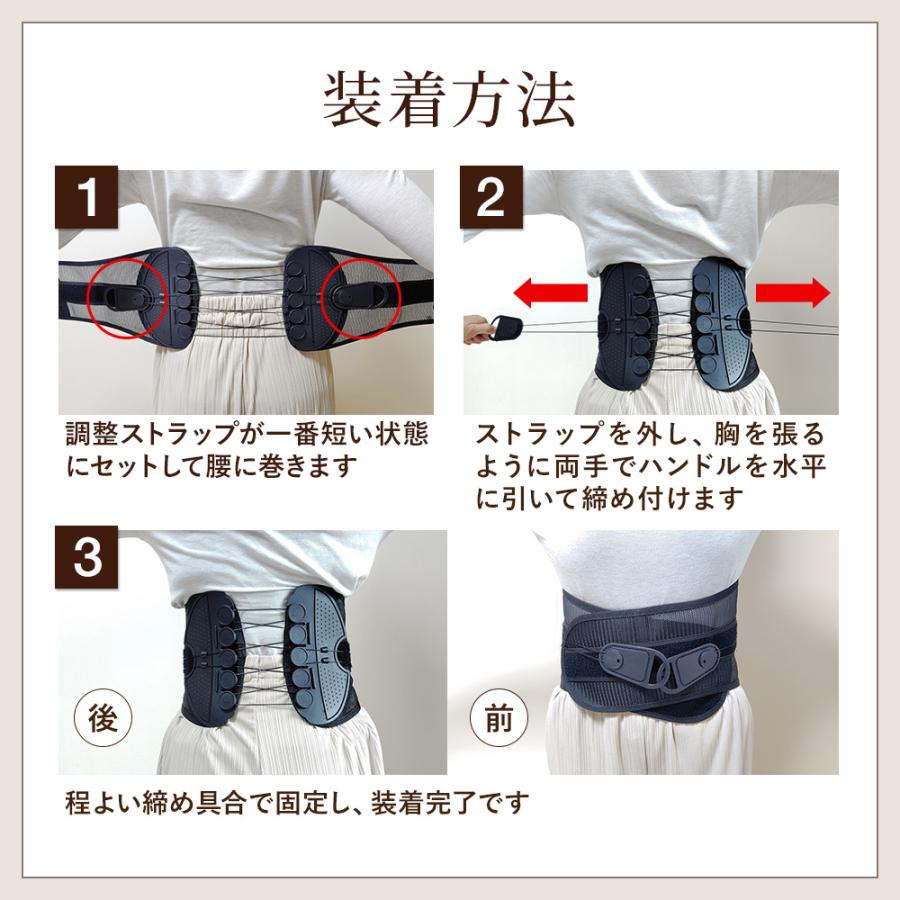 装着方法

1

調整ストラップが一番短い状態にセットして腰に巻きます

2

ストラップを外し、胸を張るように両手でハンドルを水平に引いて締め付けます

3

後

前

程よい締め具合で固定し、装着完了です