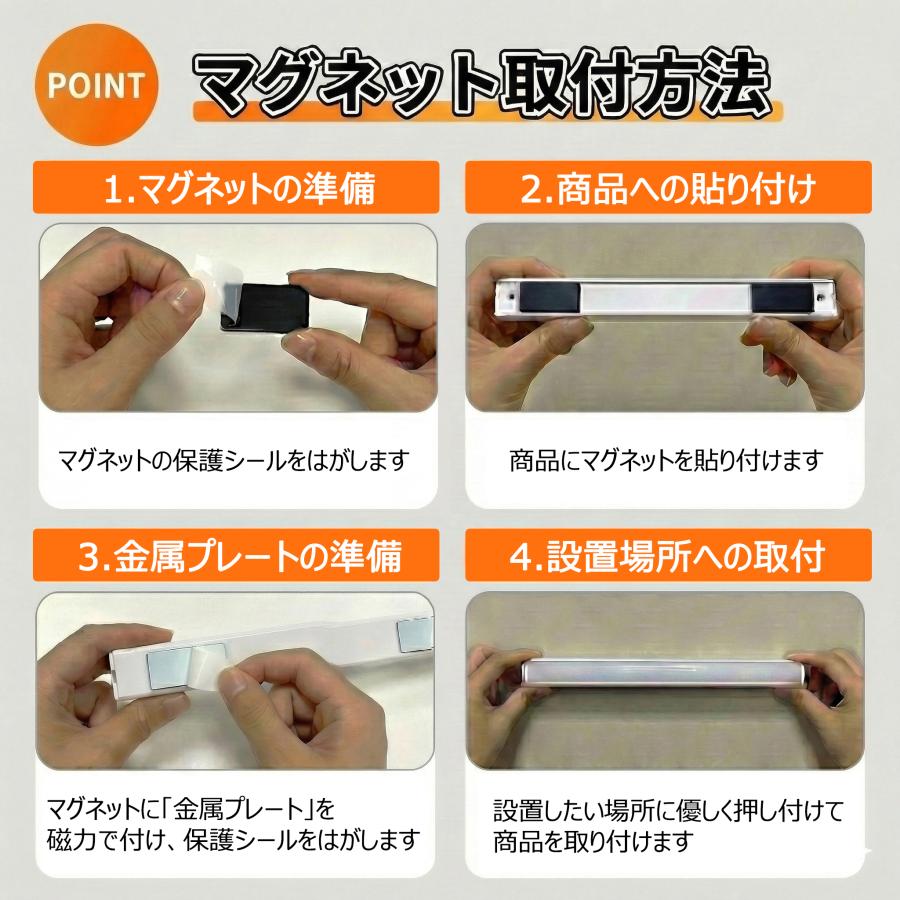 POINT

マグネット取付方法

1.マグネットの準備

マグネットの保護シールをはがします

2.商品への貼り付け

商品にマグネットを貼り付けます

3.金属プレートの準備

マグネットに「金属プレート」を磁力で付け、保護シールをはがします

4.設置場所への取付

設置したい場所に優しく押し付けて商品を取り付けます