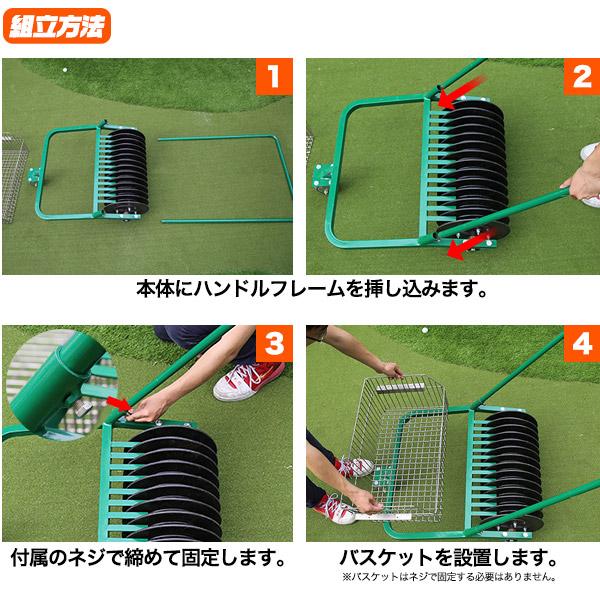 組立方法

1

2

本体にハンドルフレームを挿し込みます。

3

4

付属のネジで締めて固定します。

バスケットを設置します。
※バスケットはネジで固定する必要はありません。