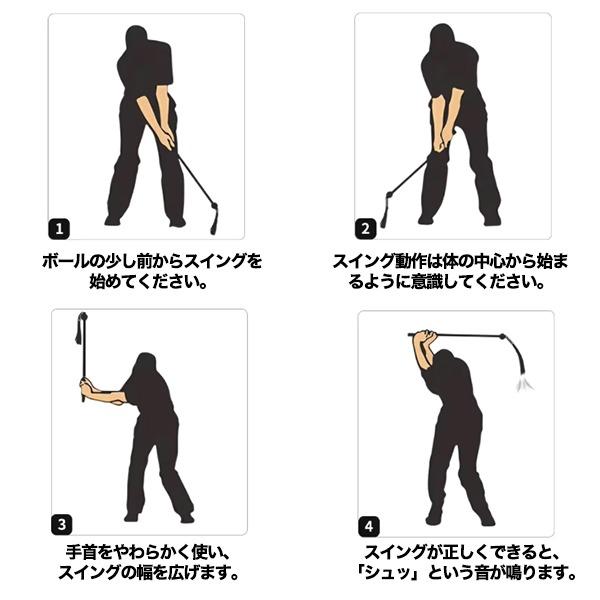 1

ボールの少し前からスイングを始めてください。

2

スイング動作は体の中心から始まるように意識してください。

3

手首をやわらかく使い、スイングの幅を広げます。

4

スイングが正しくできると、「シュッ」という音が鳴ります。