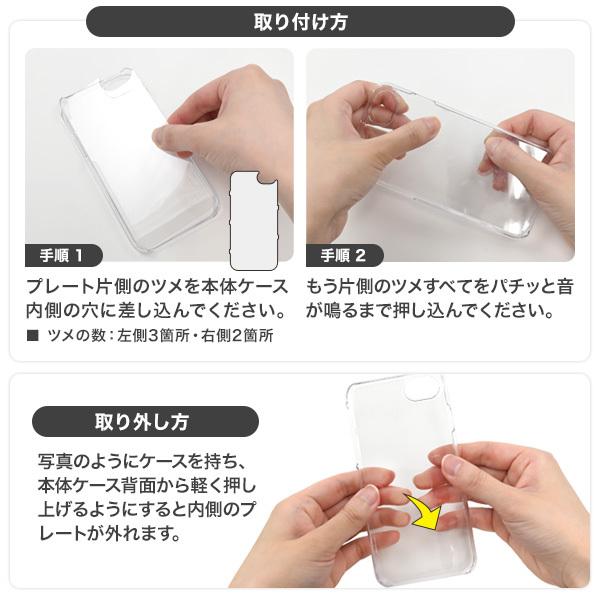 取り付け方

手順 1

プレート片側のツメを本体ケース内側の穴に差し込んでください。

■ ツメの数：左側3箇所・右側2箇所

手順 2

もう片側のツメすべてをパチッと音が鳴るまで押し込んでください。

取り外し方

写真のようにケースを持ち、本体ケース背面から軽く押し上げるようにすると内側のプレートが外れます。