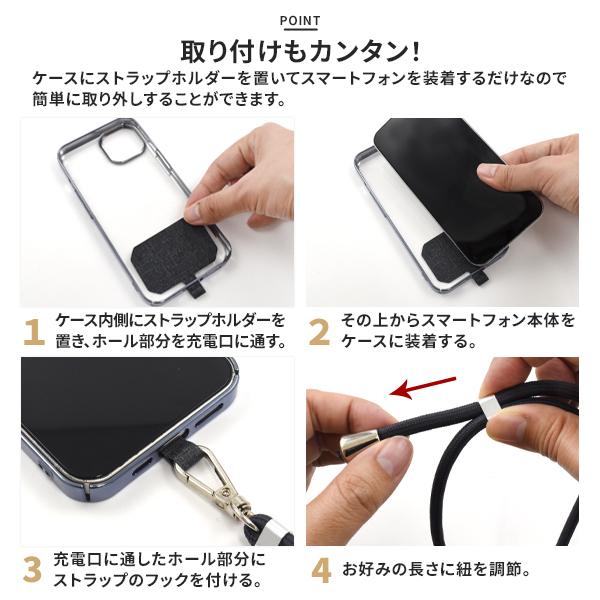 POINT

取り付けもカンタン!

ケースにストラップホルダーを置いてスマートフォンを装着するだけなので簡単に取り外しすることができます。

1 ケース内側にストラップホルダーを置き、ホール部分を充電口に通す。

2 その上からスマートフォン本体をケースに装着する。

3 充電口に通したホール部分にストラップのフックを付ける。

4 お好みの長さに紐を調節。