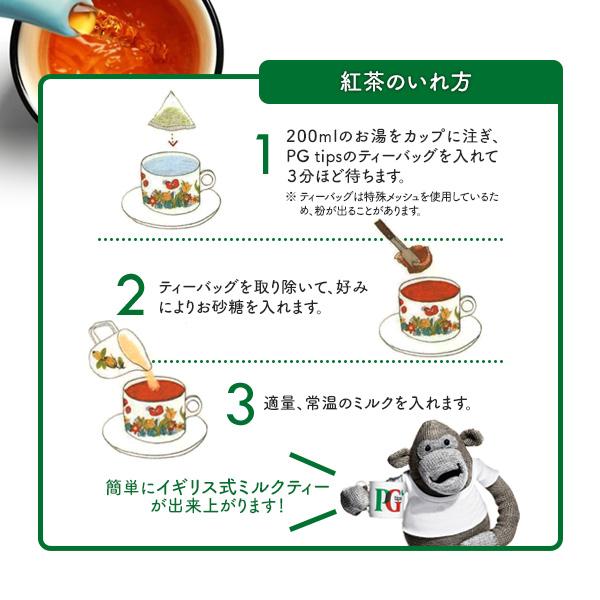 紅茶のいれ方

1 200mlのお湯をカップに注ぎ、PG tipsのティーバッグを入れて3分ほど待ちます。
※ ティーバッグは特殊メッシュを使用しているため、粉が出ることがあります。

2 ティーバッグを取り除いて、好みによりお砂糖を入れます。

3 適量、常温のミルクを入れます。

簡単にイギリス式ミルクティーが出来上がります！

PG tips