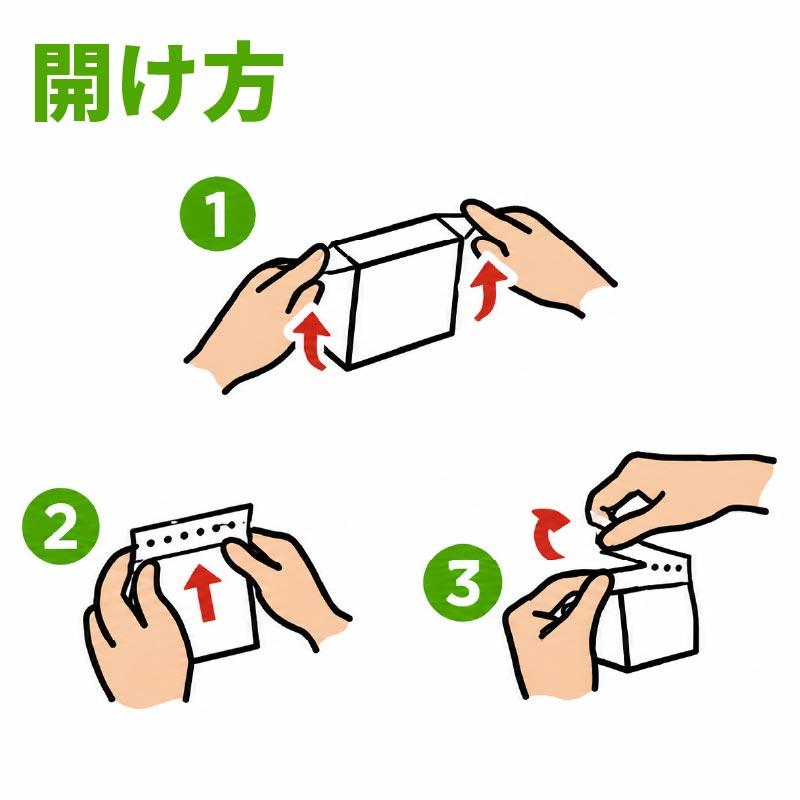 開け方

1

2

3