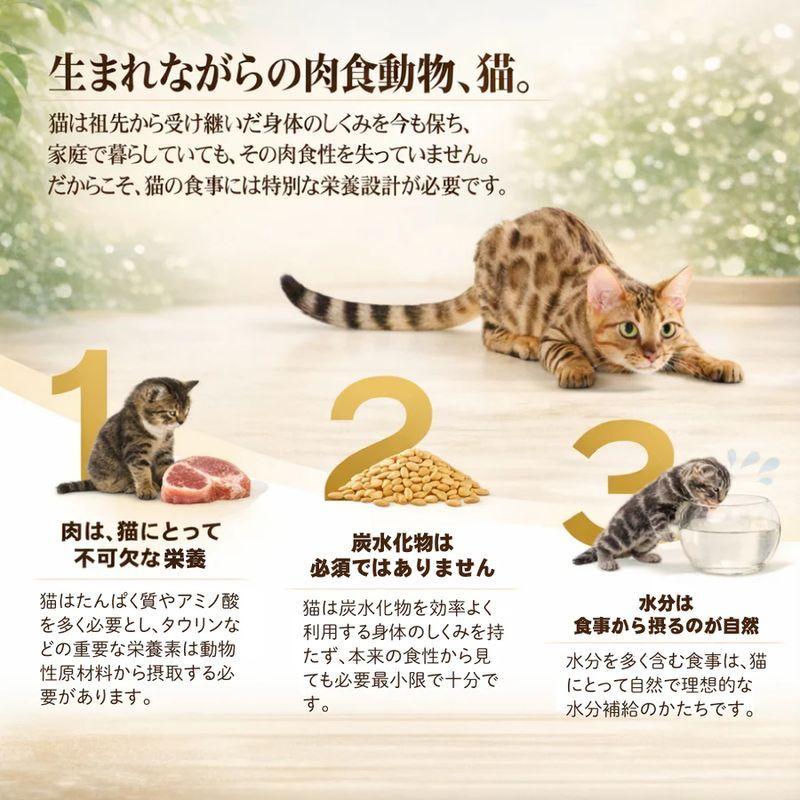 生まれながらの肉食動物、猫。

猫は祖先から受け継いだ身体のしくみを今も保ち、家庭で暮らしていても、その肉食性を失っていません。だからこそ、猫の食事には特別な栄養設計が必要です。

1

肉は、猫にとって不可欠な栄養

猫はたんぱく質やアミノ酸を多く必要とし、タウリンなどの重要な栄養素は動物性原材料から摂取する必要があります。

2

炭水化物は必須ではありません

猫は炭水化物を効率よく利用する身体のしくみを持たず、本来の食性から見ても必要最小限で十分です。

3

水分は食事から摂るのが自然

水分を多く含む食事は、猫にとって自然で理想的な水分補給のかたちです。