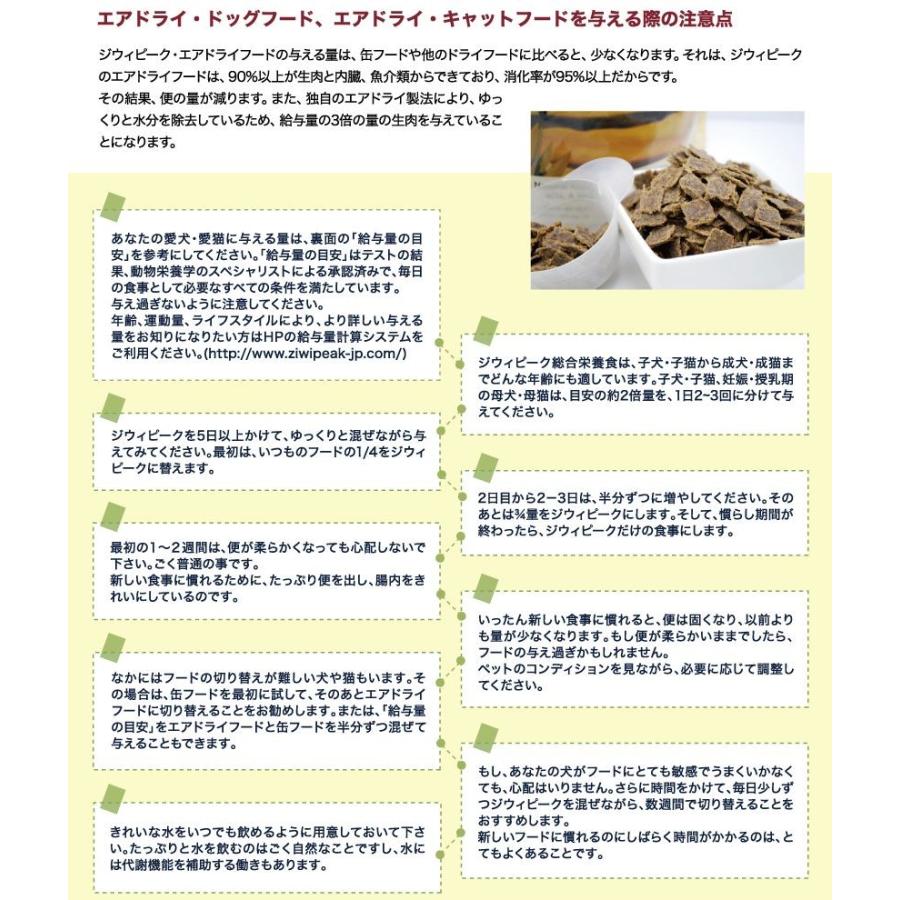 エアドライ・ドッグフード、エアドライ・キャットフードを与える際の注意点

ジウィピーク・エアドライフードの与える量は、缶フードや他のドライフードに比べると、少なくなります。それは、ジウィピークのエアドライフードは、90%以上が生肉と内臓、魚介類からできており、消化率が95%以上だからです。
その結果、便の量が減ります。また、独自のエアドライ製法により、ゆっくりと水分を除去しているため、給与量の3倍の量の生肉を与えていることになります。

あなたの愛犬・愛猫に与える量は、裏面の「給与量の目安」を参考にしてください。「給与量の目安」はテストの結果、動物栄養学のスペシャリストによる承認済みで、毎日の食事として必要なすべての条件を満たしています。
与え過ぎないように注意してください。
年齢、運動量、ライフスタイルにより、より詳しい与える量をお知りになりたい方はHPの給与量計算システムをご利用ください。(http://www.ziwipeak-jp.com/)

ジウィピーク総合栄養食は、子犬・子猫から成犬・成猫までどんな年齢にも適しています。子犬・子猫、妊娠・授乳期の母犬・母猫は、目安の約2倍量を、1日2~3回に分けて与えてください。

ジウィピークを5日以上かけて、ゆっくりと混ぜながら与えてみてください。最初は、いつものフードの1/4をジウィピークに替えます。

2日目から2ー3日は、半分ずつに増やしてください。そのあとは¾量をジウィピークにします。そして、慣らし期間が終わったら、ジウィピークだけの食事にします。

最初の1~2週間は、便が柔らかくなっても心配しないで下さい。ごく普通の事です。
新しい食事に慣れるために、たっぷり便を出し、腸内をきれいにしているのです。

いったん新しい食事に慣れると、便は固くなり、以前よりも量が少なくなります。もし便が柔らかいままでしたら、フードの与え過ぎかもしれません。
ペットのコンディションを見ながら、必要に応じて調整してください。

なかにはフードの切り替えが難しい犬や猫もいます。その場合は、缶フードを最初に試して、そのあとエアドライフードに切り替えることをお勧めします。または、「給与量の目安」をエアドライフードと缶フードを半分ずつ混ぜて与えることもできます。

もし、あなたの犬がフードにとても敏感でうまくいかなくても、心配はいりません。さらに時間をかけて、毎日少しずつジウィピークを混ぜながら、数週間で切り替えることをおすすめします。
新しいフードに慣れるのにしばらく時間がかかるのは、とてもよくあることです。

きれいな水をいつでも飲めるように用意しておいて下さい。たっぷりと水を飲むのはごく自然なことですし、水には代謝機能を補助する働きもあります。