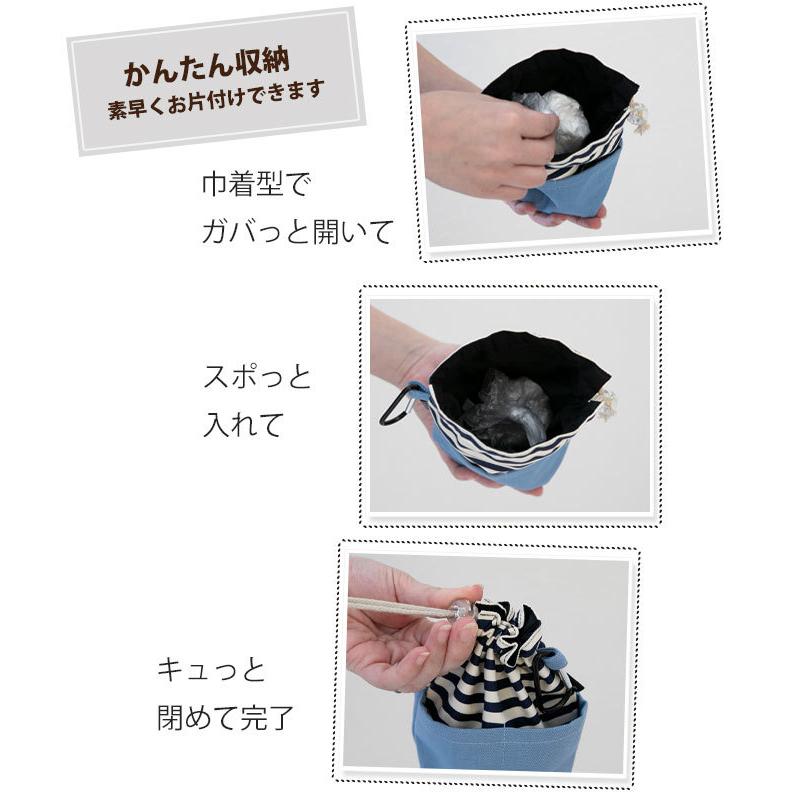 かんたん収納
素早くお片付けできます

巾着型で
ガバっと開いて

スポっと
入れて

キュっと
閉めて完了