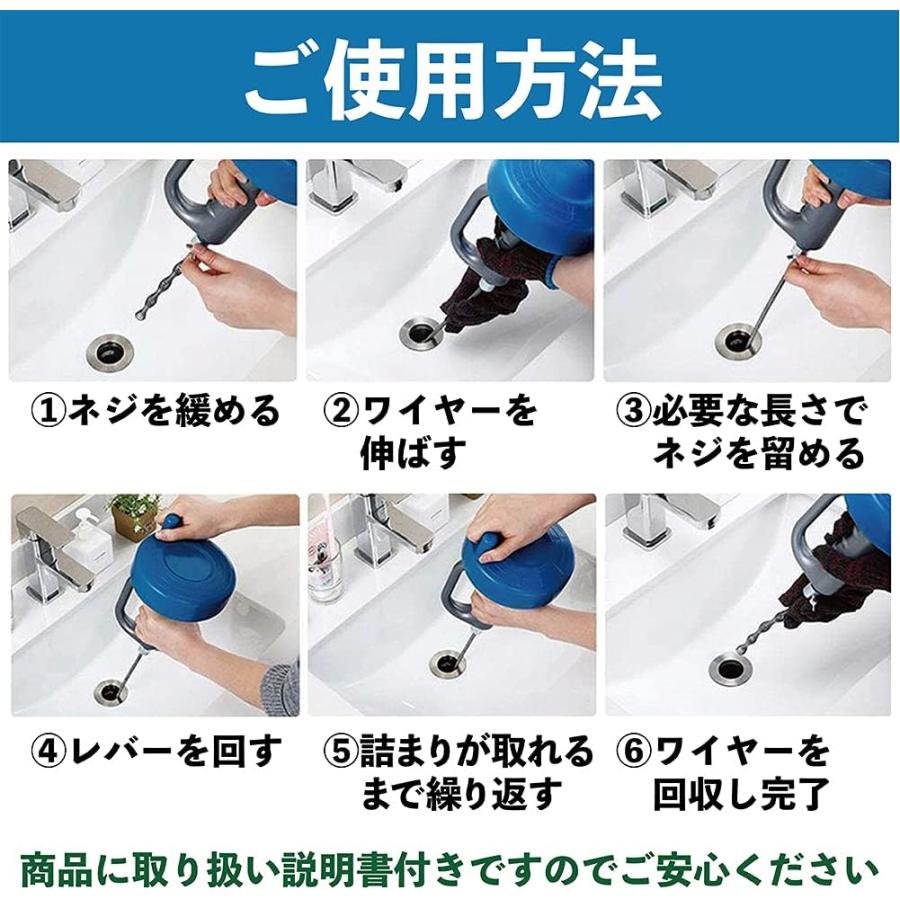 ご使用方法

①ネジを緩める

②ワイヤーを伸ばす

③必要な長さでネジを留める

④レバーを回す

⑤詰まりが取れるまで繰り返す

⑥ワイヤーを回収し完了

商品に取り扱い説明書付きですのでご安心ください