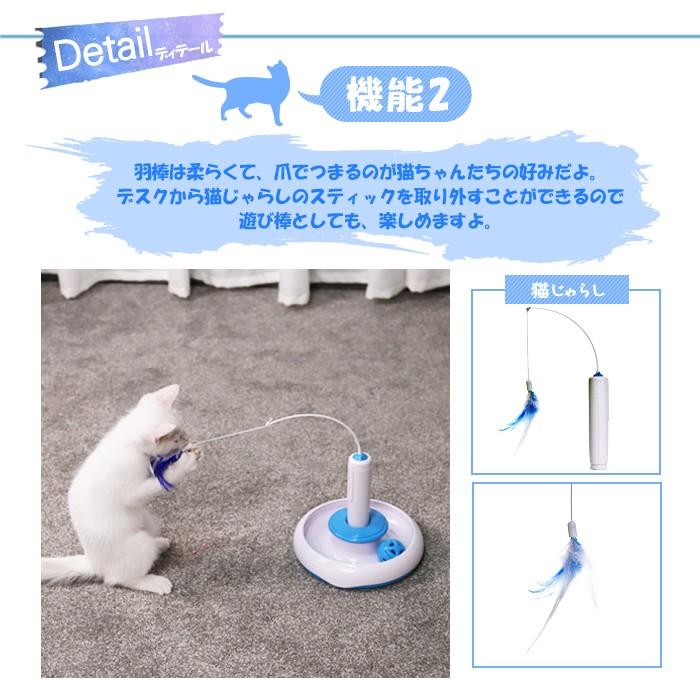 Detail ディテール

機能2

羽棒は柔らくて、爪でつまるのが猫ちゃんたちの好みだよ。
デスクから猫じゃらしのスティックを取り外すことができるので
遊び棒としても、楽しめますよ。

猫じゃらし