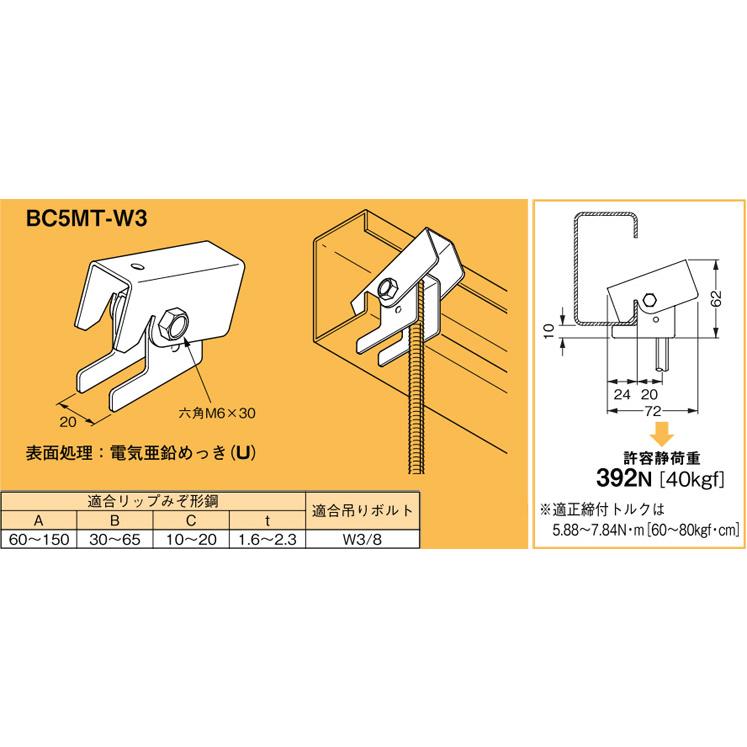 BC5MT-W3

20

六角M6×30

表面処理：電気亜鉛めっき（U）

| 適合リップみぞ形鋼 | | | | 適合吊りボルト |
|---|---|---|---|---|
| A | B | C | t | |
| 60～150 | 30～65 | 10～20 | 1.6～2.3 | W3/8 |

10

62

24 20

72

許容静荷重
392N［40kgf］

※適正締付トルクは
5.88～7.84N・m［60～80kgf・cm］