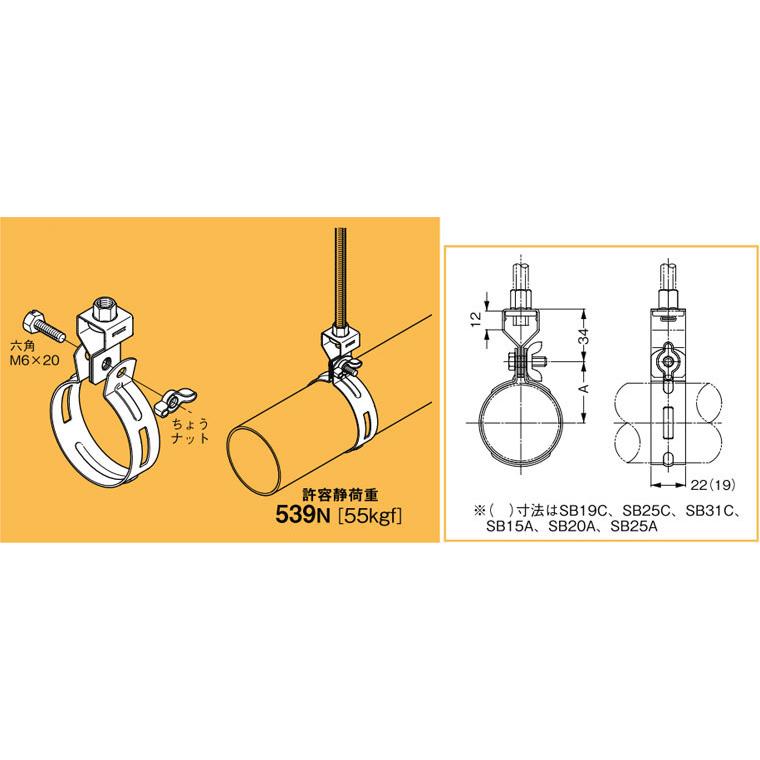 六角
M6×20

ちょう
ナット

許容静荷重
539N [55kgf]

12
34
A
22(19)

※( )寸法はSB19C、SB25C、SB31C、SB15A、SB20A、SB25A