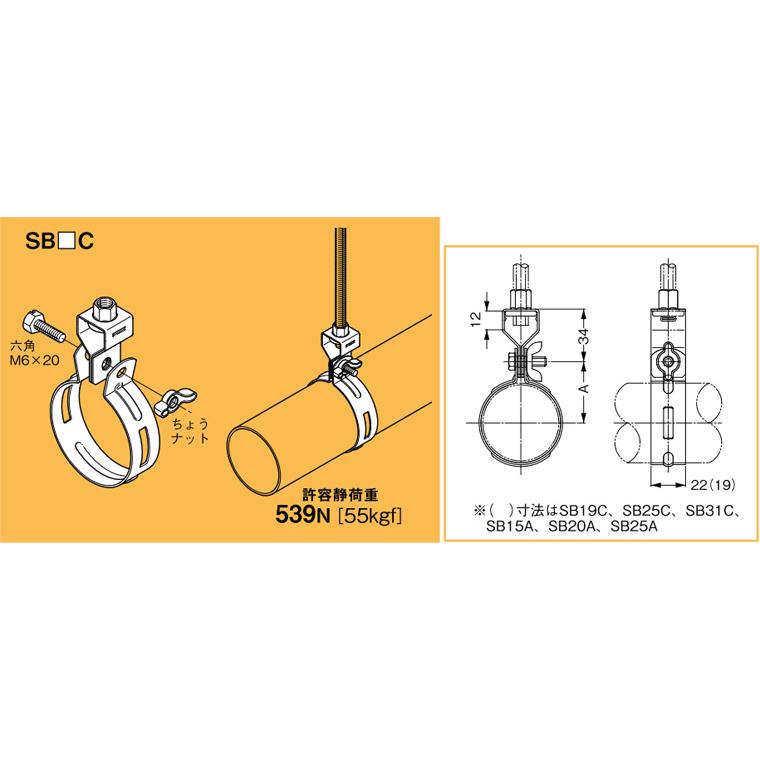 SB□C

六角
M6×20

ちょう
ナット

許容静荷重
539N [55kgf]

12
34
A
22(19)

※( )寸法はSB19C、SB25C、SB31C、SB15A、SB20A、SB25A