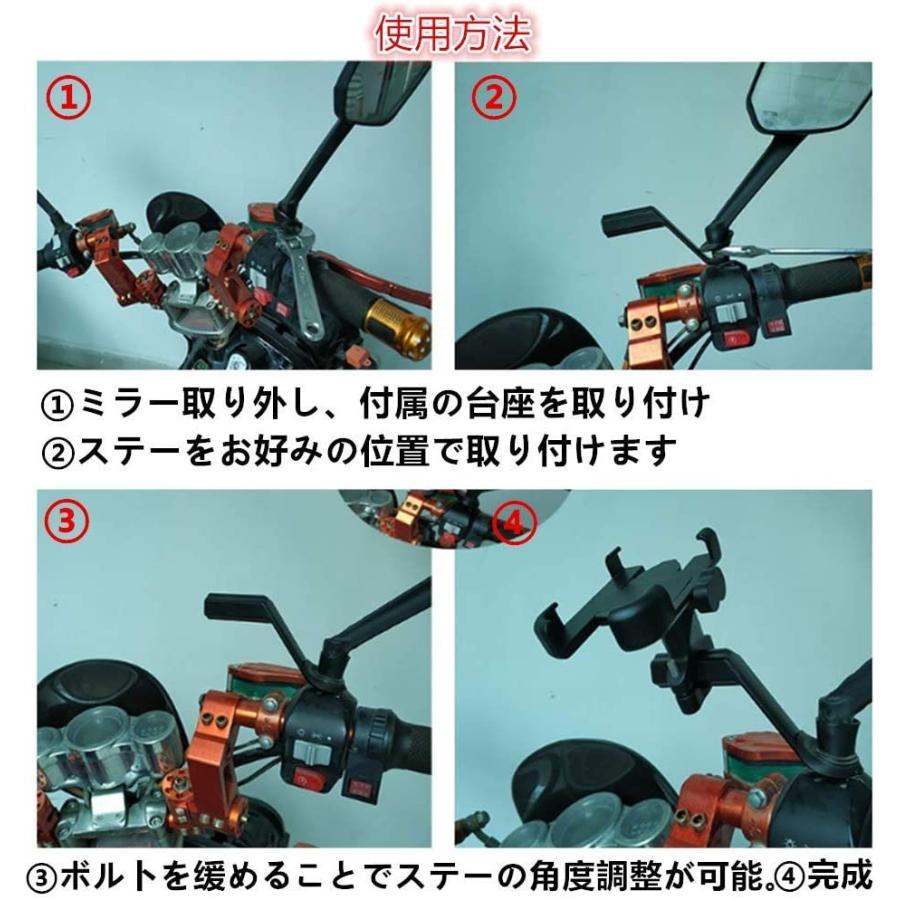 使用方法

①

②

①ミラー取り外し、付属の台座を取り付け
②ステーをお好みの位置で取り付けます

③

④

③ボルトを緩めることでステーの角度調整が可能。④完成