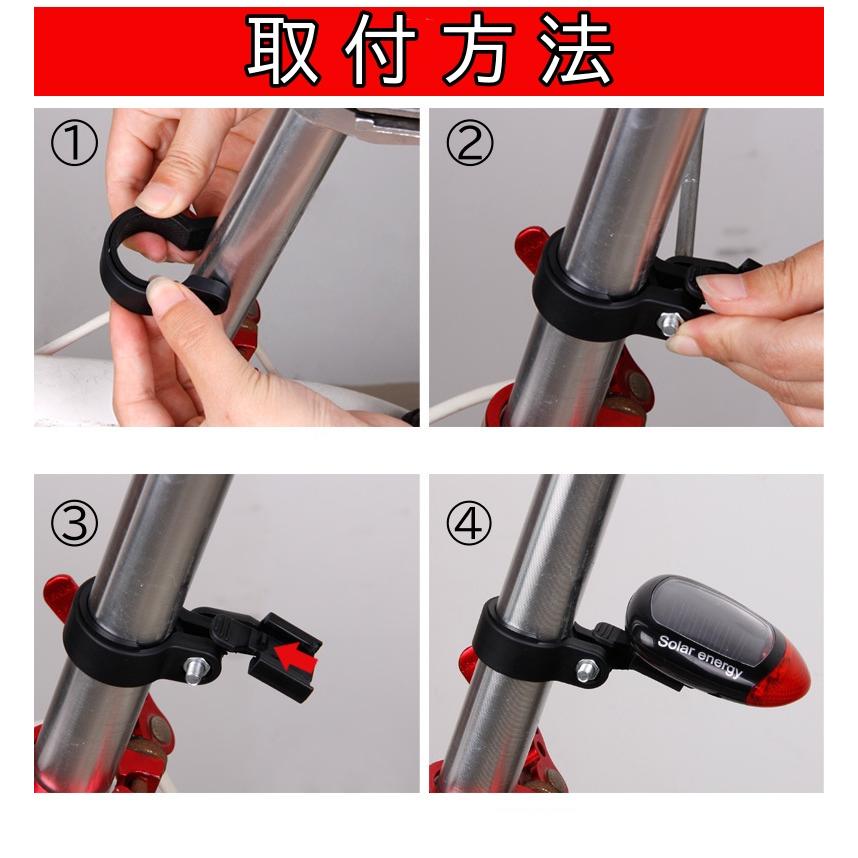 取付方法

①

②

③

④

Solar energy