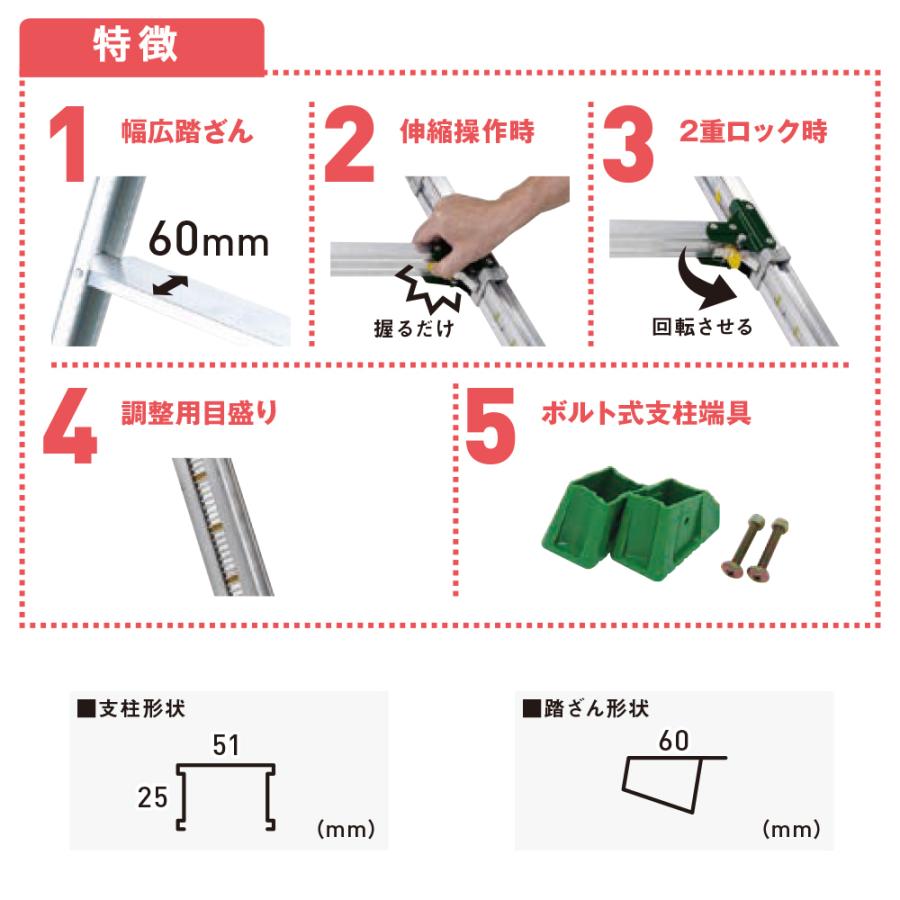 特徴

1 幅広踏ざん

60mm

2 伸縮操作時

握るだけ

3 2重ロック時

回転させる

4 調整用目盛り

5 ボルト式支柱端具

■支柱形状

51

25

(mm)

■踏ざん形状

60

(mm)