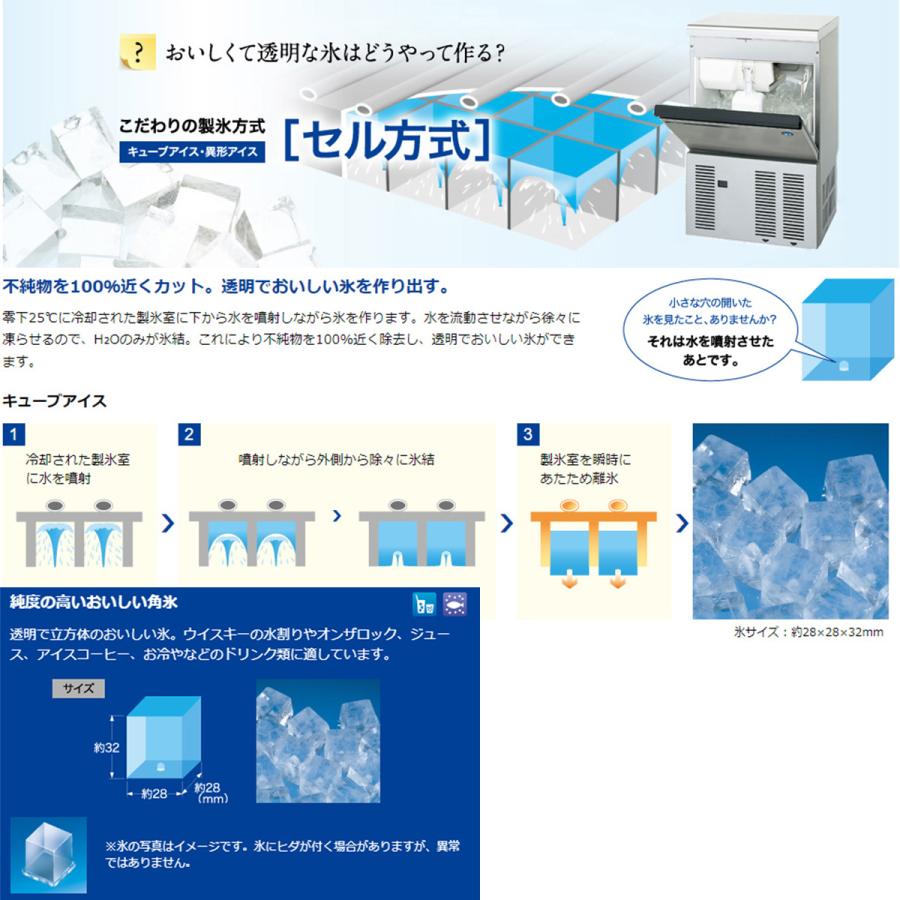 ? おいしくて透明な氷はどうやって作る?

こだわりの製氷方式
キューブアイス・異形アイス
[セル方式]

不純物を100%近くカット。透明でおいしい氷を作り出す。

零下25℃に冷却された製氷室に下から水を噴射しながら氷を作ります。水を流動させながら徐々に凍らせるので、$H_2O$のみが氷結。これにより不純物を100%近く除去し、透明でおいしい氷ができます。

小さな穴の開いた氷を見たこと、ありませんか?
それは水を噴射させたあとです。

キューブアイス

1
冷却された製氷室に水を噴射

2
噴射しながら外側から除々に氷結

3
製氷室を瞬時にあたため離氷

氷サイズ：約28×28×32mm

純度の高いおいしい角氷

透明で立方体のおいしい氷。ウイスキーの水割りやオンザロック、ジュース、アイスコーヒー、お冷やなどのドリンク類に適しています。

サイズ
約32
約28
約28
(mm)

※氷の写真はイメージです。氷にヒダが付く場合がありますが、異常ではありません。