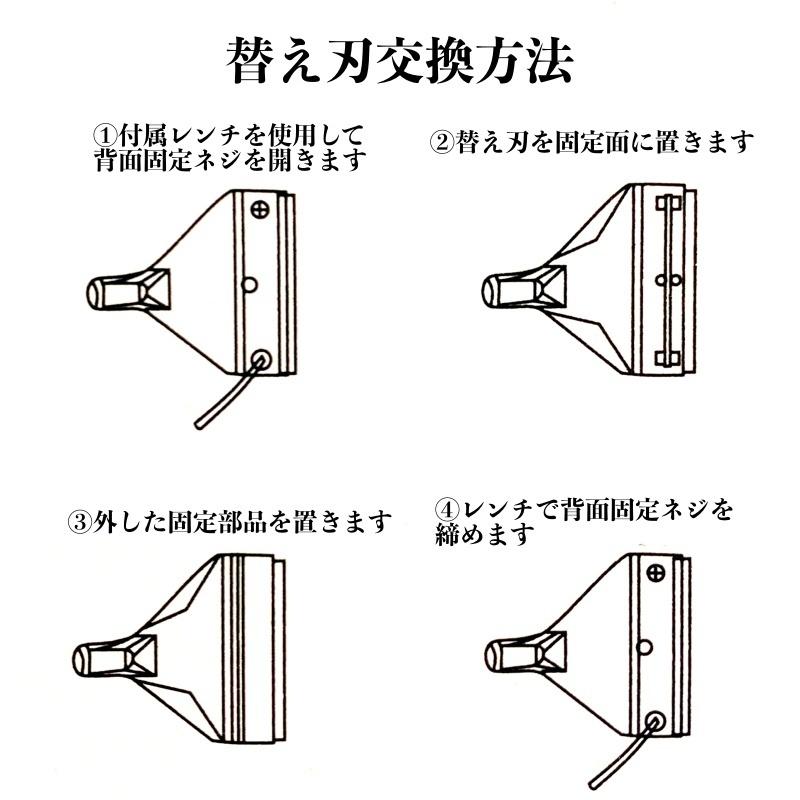 替え刃交換方法

①付属レンチを使用して背面固定ネジを開きます

②替え刃を固定面に置きます

③外した固定部品を置きます

④レンチで背面固定ネジを締めます