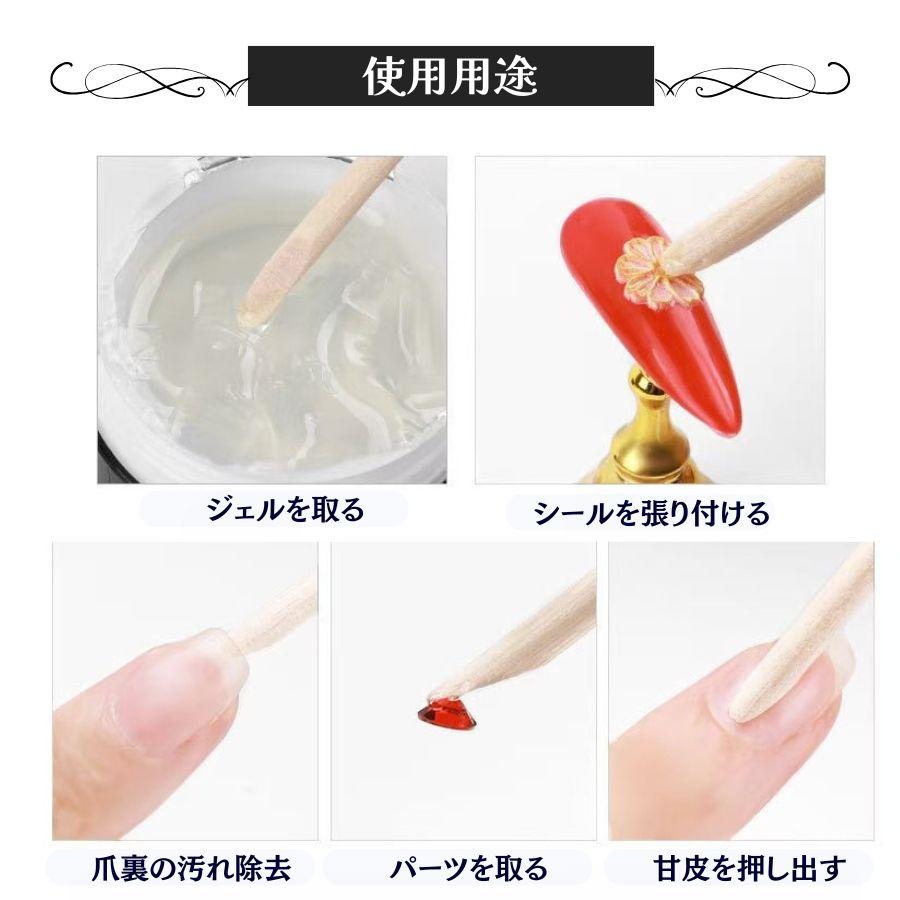 使用用途

ジェルを取る

シールを張り付ける

爪裏の汚れ除去

パーツを取る

甘皮を押し出す