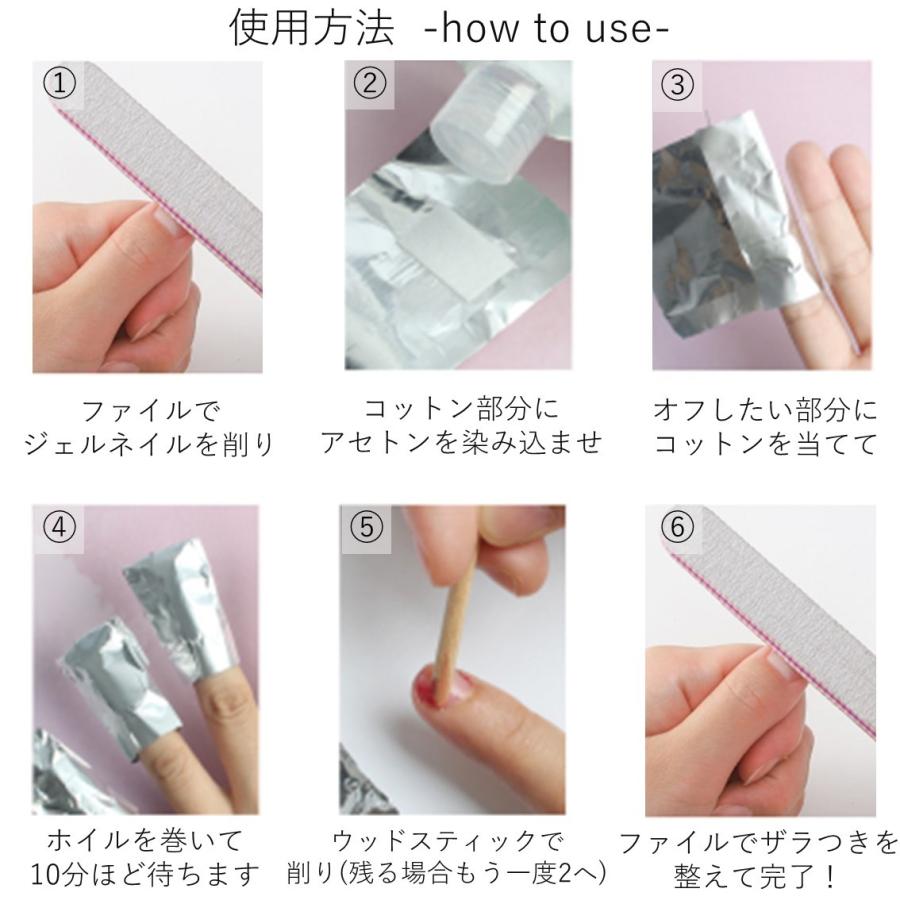 使用方法 -how to use-

①

ファイルで
ジェルネイルを削り

②

コットン部分に
アセトンを染み込ませ

③

オフしたい部分に
コットンを当てて

④

ホイルを巻いて
10分ほど待ちます

⑤

ウッドスティックで
削り(残る場合もう一度2へ)

⑥

ファイルでザラつきを
整えて完了！