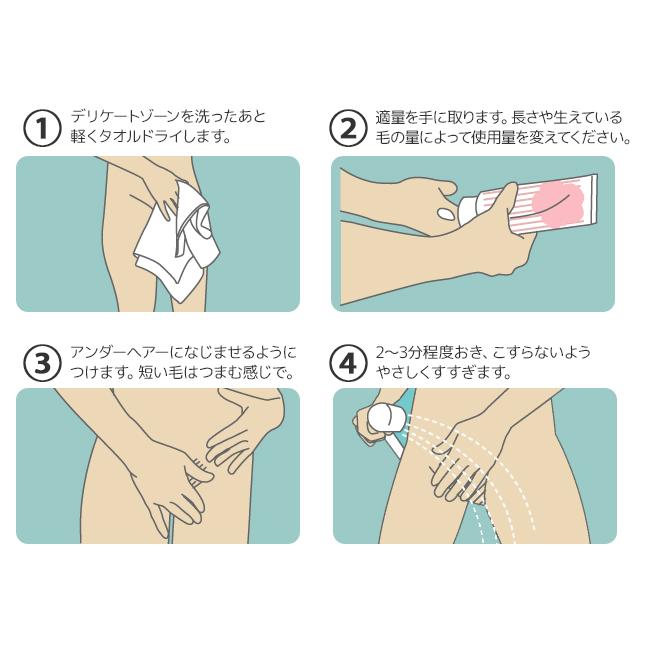 ① デリケートゾーンを洗ったあと軽くタオルドライします。

② 適量を手に取ります。長さや生えている毛の量によって使用量を変えてください。

③ アンダーヘアーになじませるようにつけます。短い毛はつまむ感じで。

④ 2〜3分程度おき、こすらないようやさしくすすぎます。