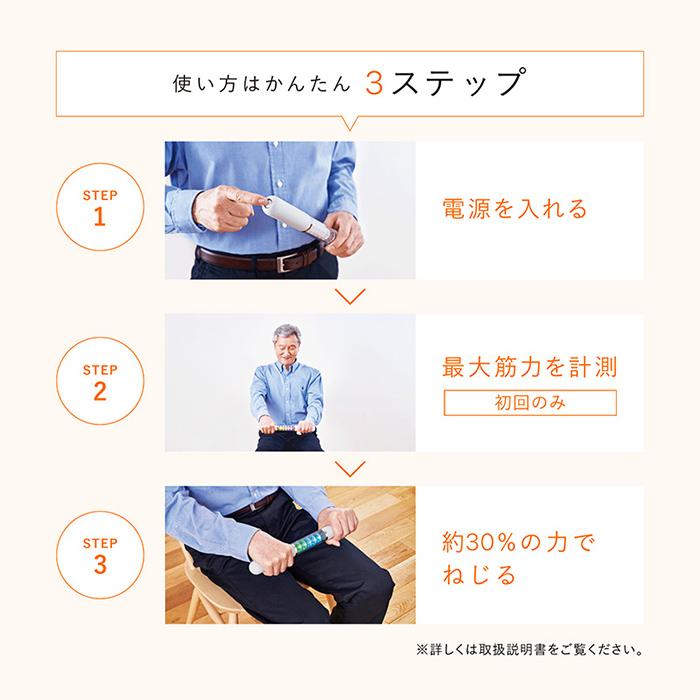 使い方はかんたん 3ステップ

STEP 1

電源を入れる

STEP 2

最大筋力を計測

初回のみ

STEP 3

約30%の力でねじる

※詳しくは取扱説明書をご覧ください。