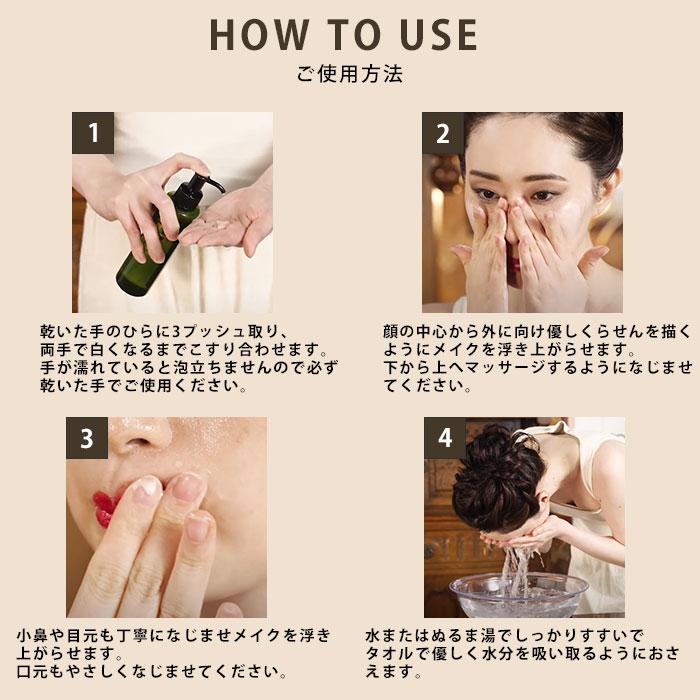 HOW TO USE

ご使用方法

1

乾いた手のひらに3プッシュ取り、両手で白くなるまでこすり合わせます。手が濡れていると泡立ちませんので必ず乾いた手でご使用ください。

2

顔の中心から外に向け優しくらせんを描くようにメイクを浮き上がらせます。下から上へマッサージするようになじませてください。

3

小鼻や目元も丁寧になじませメイクを浮き上がらせます。口元もやさしくなじませてください。

4

水またはぬるま湯でしっかりすすいでタオルで優しく水分を吸い取るようにおさえます。