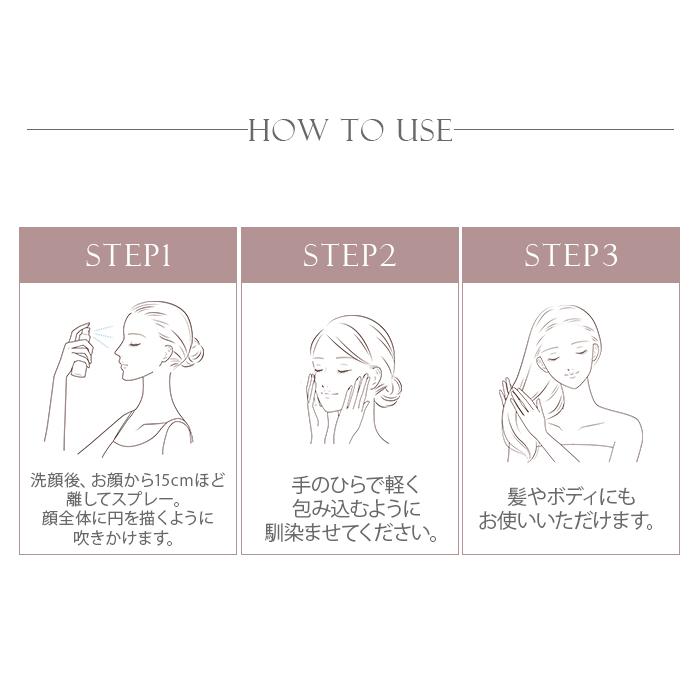 HOW TO USE

STEP1

洗顔後、お顔から15cmほど離してスプレー。
顔全体に円を描くように吹きかけます。

STEP2

手のひらで軽く包み込むように馴染ませてください。

STEP3

髪やボディにもお使いいただけます。