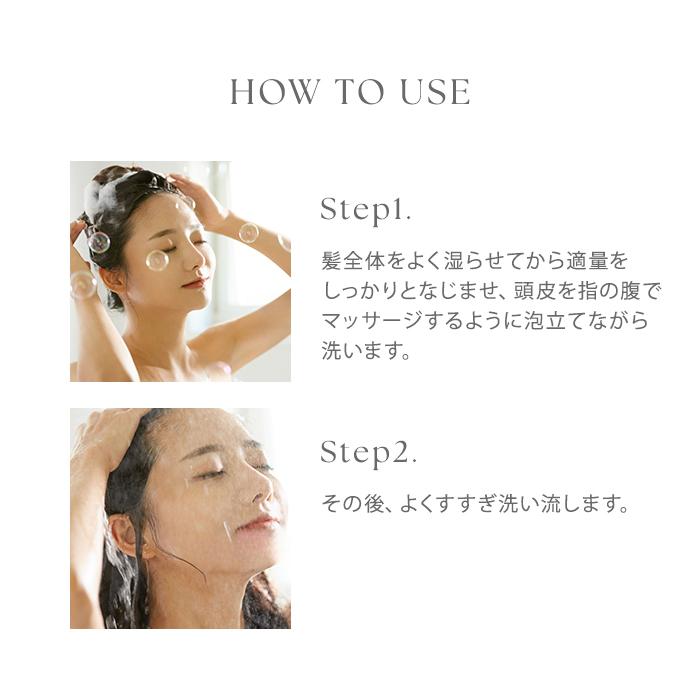 HOW TO USE

Step1.

髪全体をよく湿らせてから適量をしっかりとなじませ、頭皮を指の腹でマッサージするように泡立てながら洗います。

Step2.

その後、よくすすぎ洗い流します。