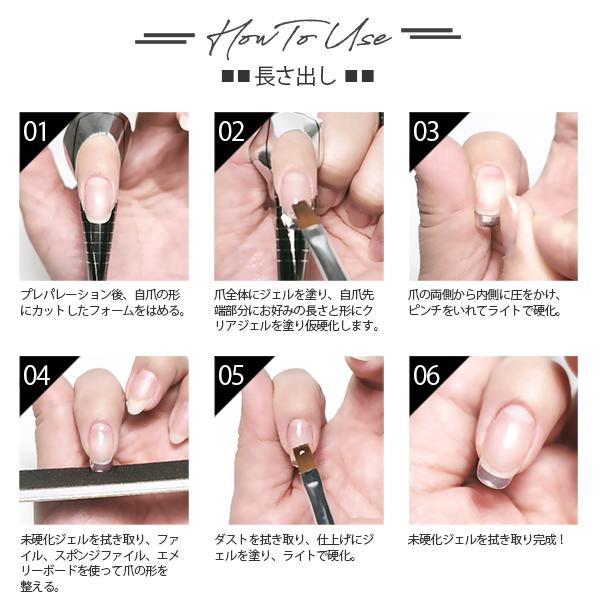 How To Use

■■ 長さ出し ■■

01

プレパレーション後、自爪の形にカットしたフォームをはめる。

02

爪全体にジェルを塗り、自爪先端部分にお好みの長さと形にクリアジェルを塗り仮硬化します。

03

爪の両側から内側に圧をかけ、ピンチをいれてライトで硬化。

04

未硬化ジェルを拭き取り、ファイル、スポンジファイル、エメリーボードを使って爪の形を整える。

05

ダストを拭き取り、仕上げにジェルを塗り、ライトで硬化。

06

未硬化ジェルを拭き取り完成！