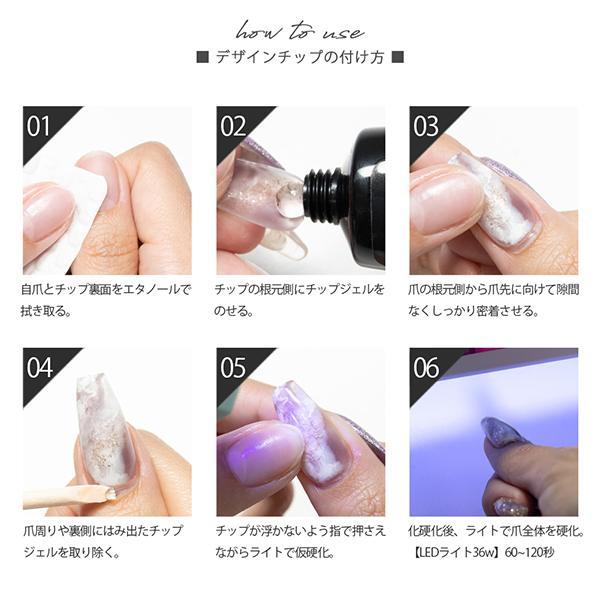 how to use
■ デザインチップの付け方 ■

01
自爪とチップ裏面をエタノールで拭き取る。

02
チップの根元側にチップジェルをのせる。

03
爪の根元側から爪先に向けて隙間なくしっかり密着させる。

04
爪周りや裏側にはみ出たチップジェルを取り除く。

05
チップが浮かないよう指で押さえながらライトで仮硬化。

06
化硬化後、ライトで爪全体を硬化。
【LEDライト36w】60~120秒