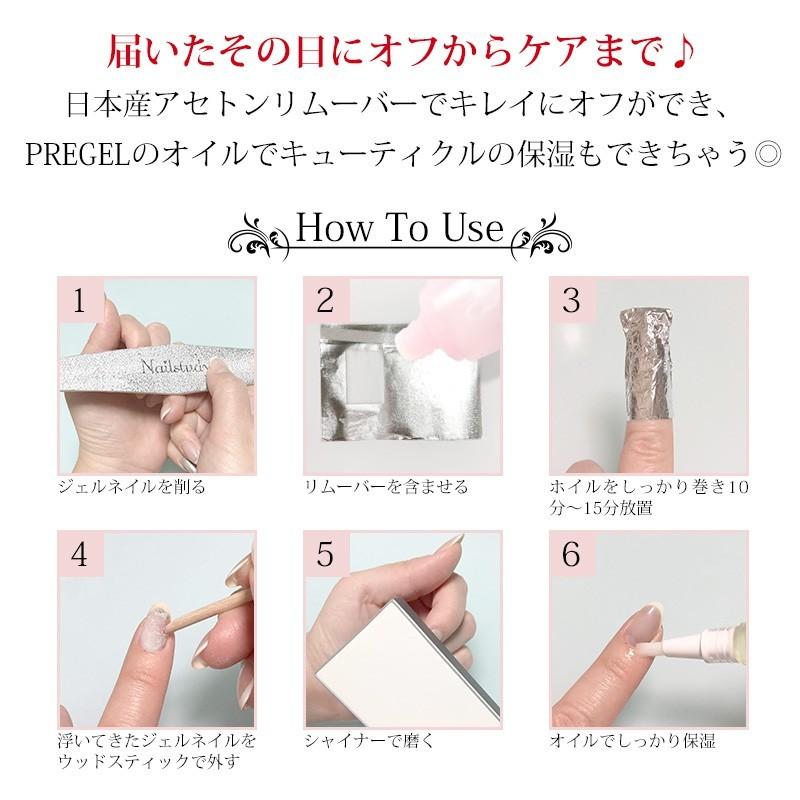 届いたその日にオフからケアまで♪
日本産アセトンリムーバーでキレイにオフができ、
PREGELのオイルでキューティクルの保湿もできちゃう◎

How To Use

1
Nailstudy
ジェルネイルを削る

2
リムーバーを含ませる

3
ホイルをしっかり巻き10分〜15分放置

4
浮いてきたジェルネイルをウッドスティックで外す

5
シャイナーで磨く

6
オイルでしっかり保湿