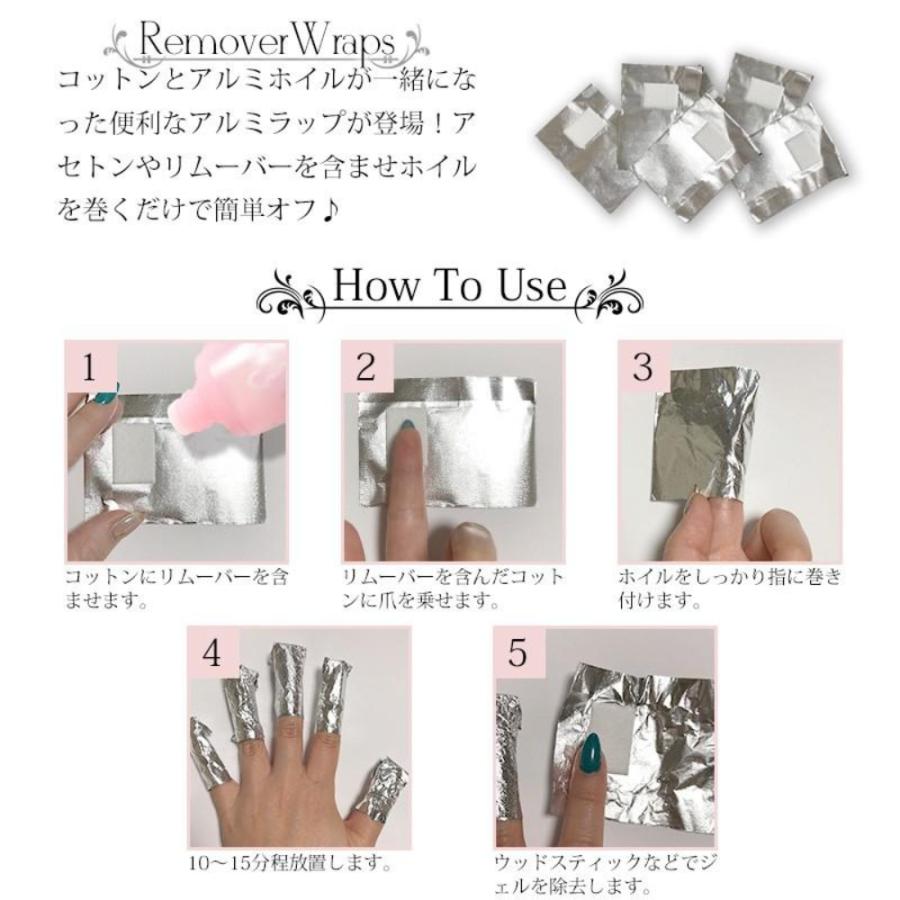 RemoverWraps

コットンとアルミホイルが一緒になった便利なアルミラップが登場！アセトンやリムーバーを含ませホイルを巻くだけで簡単オフ♪

How To Use

1

コットンにリムーバーを含ませます。

2

リムーバーを含んだコットンに爪を乗せます。

3

ホイルをしっかり指に巻き付けます。

4

10～15分程放置します。

5

ウッドスティックなどでジェルを除去します。