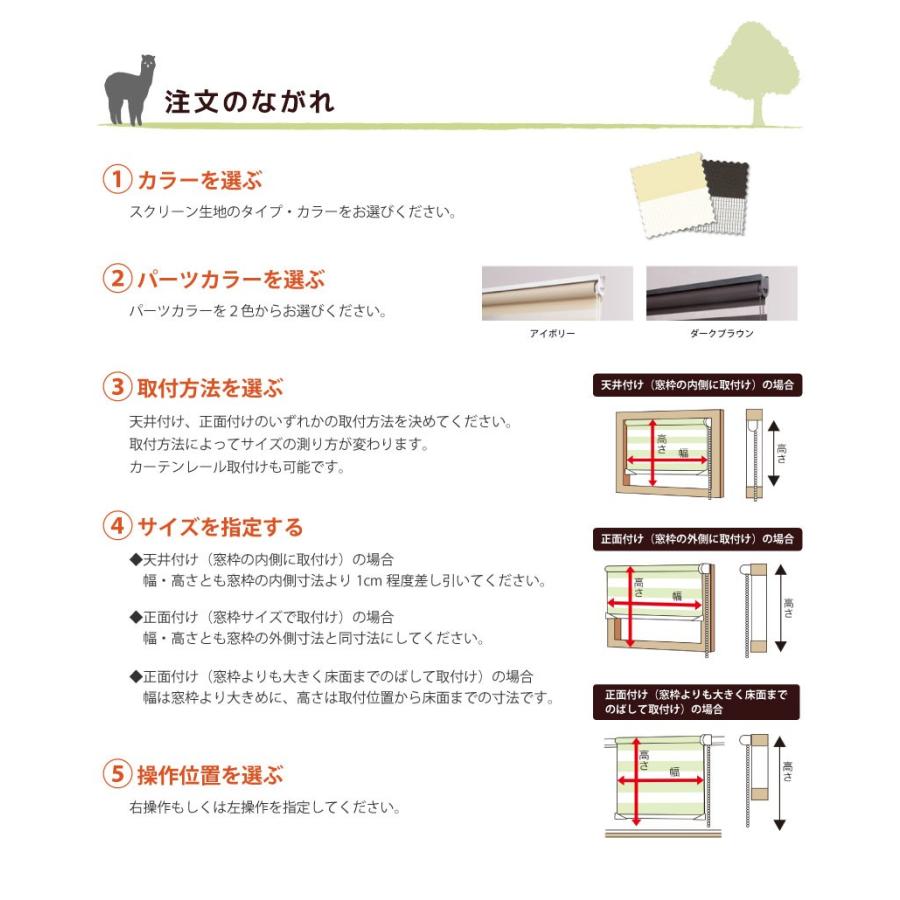 注文のながれ

① カラーを選ぶ
スクリーン生地のタイプ・カラーをお選びください。

② パーツカラーを選ぶ
パーツカラーを２色からお選びください。

アイボリー
ダークブラウン

③ 取付方法を選ぶ
天井付け、正面付けのいずれかの取付方法を決めてください。
取付方法によってサイズの測り方が変わります。
カーテンレール取付けも可能です。

天井付け（窓枠の内側に取付け）の場合
高さ
幅
高さ

④ サイズを指定する
◆天井付け（窓枠の内側に取付け）の場合
幅・高さとも窓枠の内側寸法より 1cm 程度差し引いてください。

◆正面付け（窓枠サイズで取付け）の場合
幅・高さとも窓枠の外側寸法と同寸法にしてください。

◆正面付け（窓枠よりも大きく床面までのばして取付け）の場合
幅は窓枠より大きめに、高さは取付位置から床面までの寸法です。

正面付け（窓枠の外側に取付け）の場合
高さ
幅
高さ

正面付け（窓枠よりも大きく床面までのばして取付け）の場合
高さ
幅
高さ

⑤ 操作位置を選ぶ
右操作もしくは左操作を指定してください。