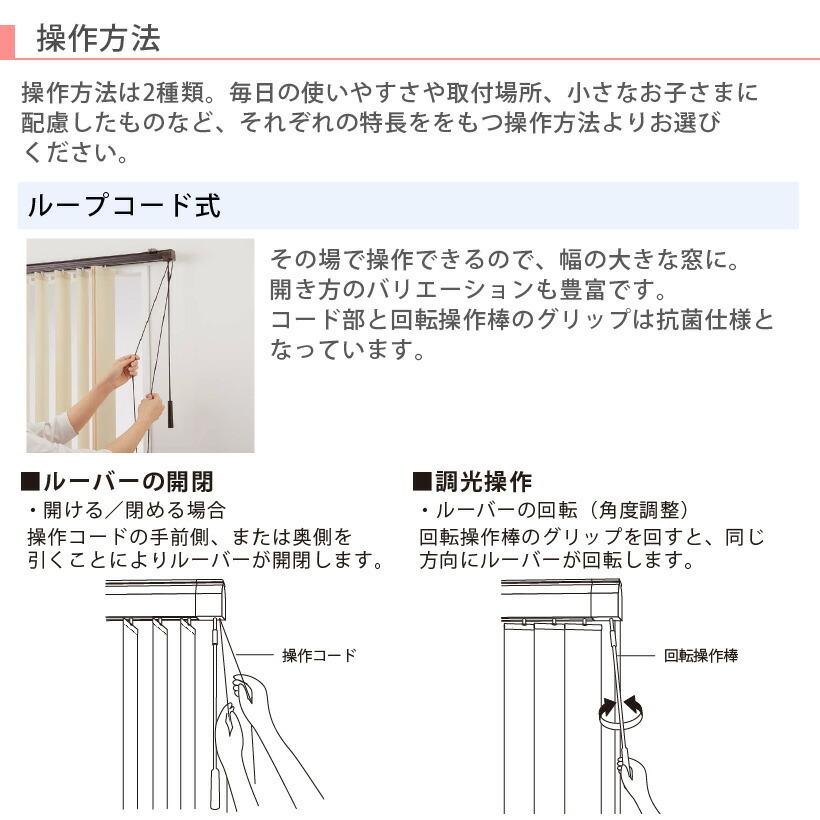 操作方法

操作方法は2種類。毎日の使いやすさや取付場所、小さなお子さまに配慮したものなど、それぞれの特長ををもつ操作方法よりお選びください。

ループコード式

その場で操作できるので、幅の大きな窓に。開き方のバリエーションも豊富です。コード部と回転操作棒のグリップは抗菌仕様となっています。

■ルーバーの開閉
・開ける／閉める場合
操作コードの手前側、または奥側を引くことによりルーバーが開閉します。

操作コード

■調光操作
・ルーバーの回転（角度調整）
回転操作棒のグリップを回すと、同じ方向にルーバーが回転します。

回転操作棒