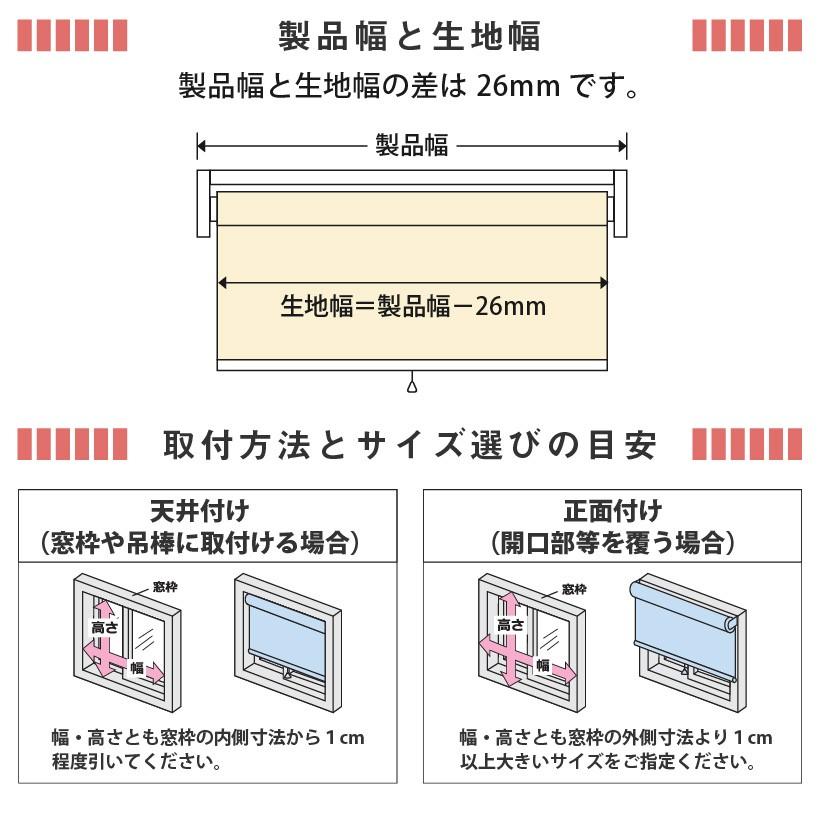 製品幅と生地幅

製品幅と生地幅の差は 26mm です。

製品幅

生地幅＝製品幅－26mm

取付方法とサイズ選びの目安

天井付け
（窓枠や吊棒に取付ける場合）

窓枠
高さ
幅

幅・高さとも窓枠の内側寸法から 1 cm 程度引いてください。

正面付け
（開口部等を覆う場合）

窓枠
高さ
幅

幅・高さとも窓枠の外側寸法より 1 cm 以上大きいサイズをご指定ください。