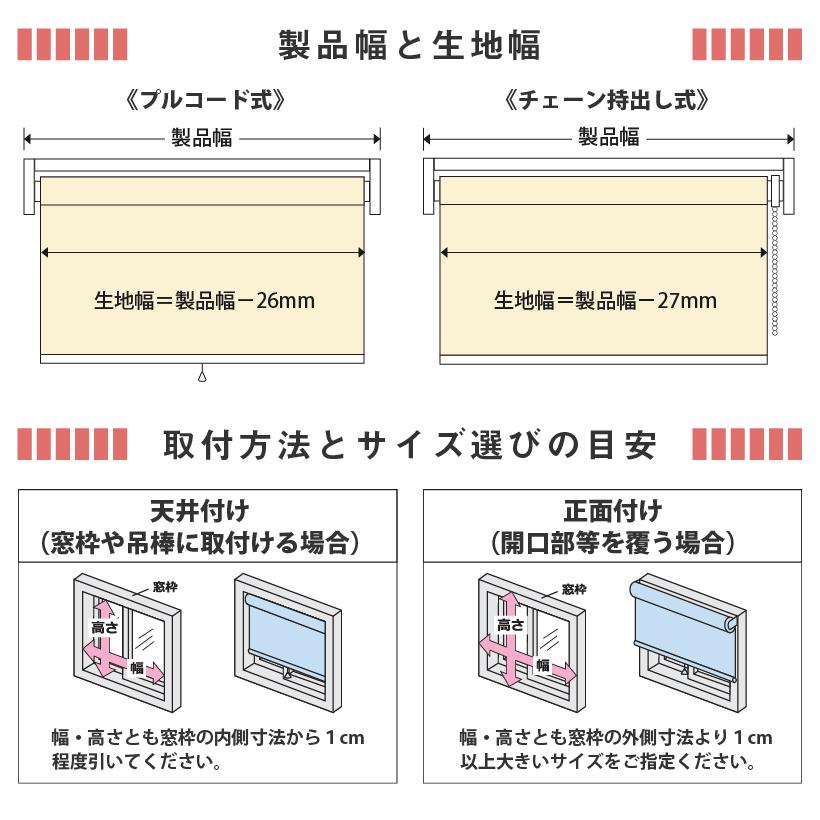 製品幅と生地幅

《プルコード式》

製品幅

生地幅＝製品幅－26mm

《チェーン持出し式》

製品幅

生地幅＝製品幅－27mm

取付方法とサイズ選びの目安

天井付け
（窓枠や吊棒に取付ける場合）

窓枠

高さ

幅

幅・高さとも窓枠の内側寸法から１cm程度引いてください。

正面付け
（開口部等を覆う場合）

窓枠

高さ

幅

幅・高さとも窓枠の外側寸法より１cm以上大きいサイズをご指定ください。