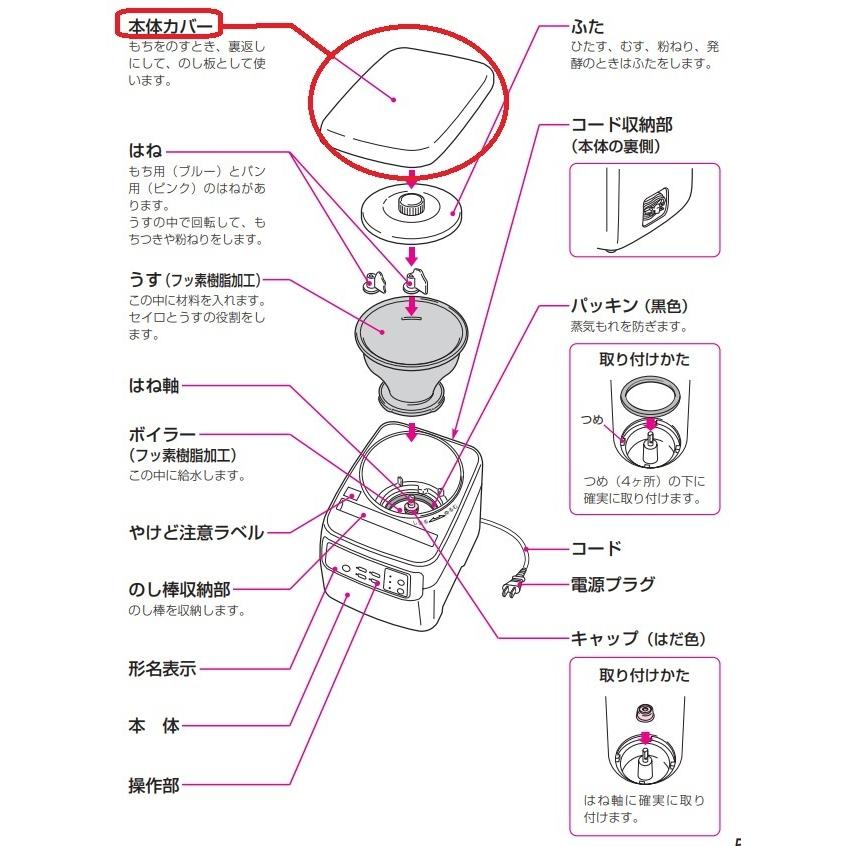 本体カバー
もちをのすとき、裏返しにして、のし板として使います。

はね
もち用（ブルー）とパン用（ピンク）のはねがあります。
うすの中で回転して、もちつきや粉ねりをします。

うす（フッ素樹脂加工）
この中に材料を入れます。セイロとうすの役割をします。

はね軸

ボイラー
（フッ素樹脂加工）
この中に給水します。

やけど注意ラベル

のし棒収納部
のし棒を収納します。

形名表示

本　体

操作部

ふた
ひたす、むす、粉ねり、発酵のときはふたをします。

コード収納部
（本体の裏側）

パッキン（黒色）
蒸気もれを防ぎます。

取り付けかた
つめ
つめ（4ヶ所）の下に確実に取り付けます。

コード

電源プラグ

キャップ（はだ色）

取り付けかた
はね軸に確実に取り付けます。

5