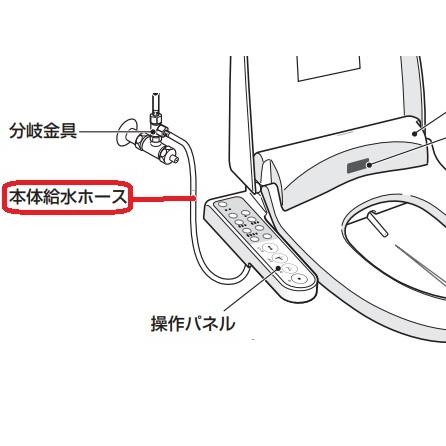 分岐金具

本体給水ホース

操作パネル