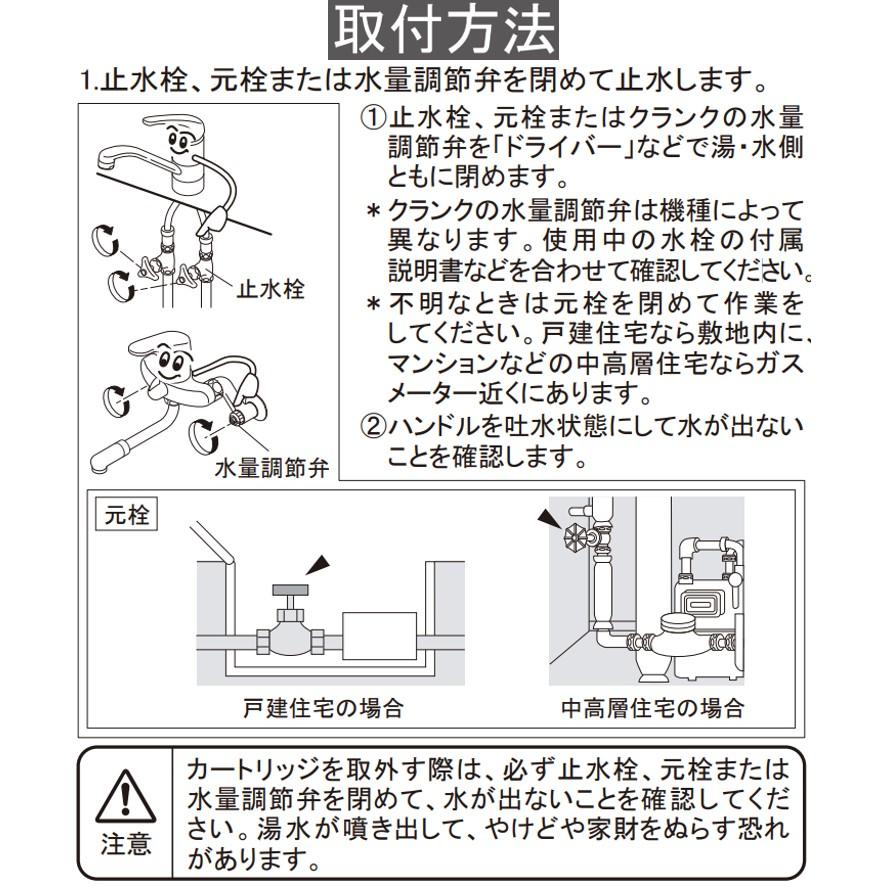 取付方法

1.止水栓、元栓または水量調節弁を閉めて止水します。

止水栓

水量調節弁

①止水栓、元栓またはクランクの水量調節弁を「ドライバー」などで湯・水側ともに閉めます。

＊クランクの水量調節弁は機種によって異なります。使用中の水栓の付属説明書などを合わせて確認してください。

＊不明なときは元栓を閉めて作業をしてください。戸建住宅なら敷地内に、マンションなどの中高層住宅ならガスメーター近くにあります。

②ハンドルを吐水状態にして水が出ないことを確認します。

元栓

戸建住宅の場合

中高層住宅の場合

注意

カートリッジを取外す際は、必ず止水栓、元栓または水量調節弁を閉めて、水が出ないことを確認してください。湯水が噴き出して、やけどや家財をぬらす恐れがあります。