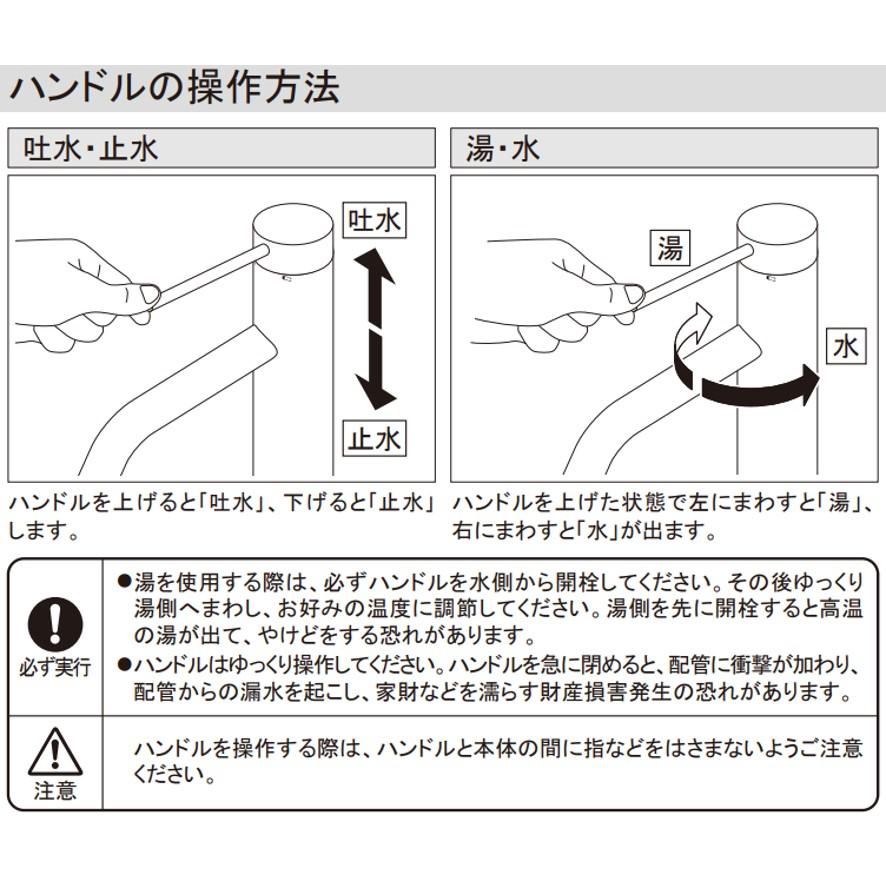 ハンドルの操作方法

吐水・止水

吐水

止水

ハンドルを上げると「吐水」、下げると「止水」します。

湯・水

湯

水

ハンドルを上げた状態で左にまわすと「湯」、右にまわすと「水」が出ます。

必ず実行

●湯を使用する際は、必ずハンドルを水側から開栓してください。その後ゆっくり湯側へまわし、お好みの温度に調節してください。湯側を先に開栓すると高温の湯が出て、やけどをする恐れがあります。
●ハンドルはゆっくり操作してください。ハンドルを急に閉めると、配管に衝撃が加わり、配管からの漏水を起こし、家財などを濡らす財産損害発生の恐れがあります。

注意

ハンドルを操作する際は、ハンドルと本体の間に指などをはさまないようご注意ください。