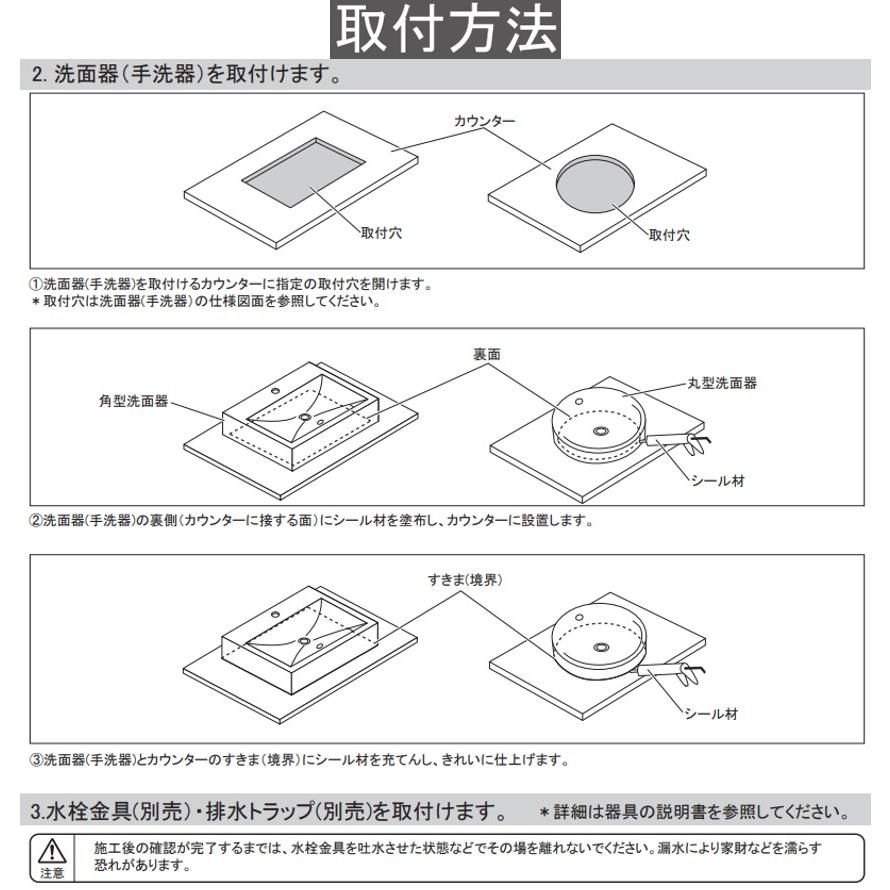 取付方法

2. 洗面器（手洗器）を取付けます。

カウンター

取付穴

取付穴

①洗面器(手洗器)を取付けるカウンターに指定の取付穴を開けます。
＊取付穴は洗面器(手洗器)の仕様図面を参照してください。

裏面

角型洗面器

丸型洗面器

シール材

②洗面器(手洗器)の裏側(カウンターに接する面)にシール材を塗布し、カウンターに設置します。

すきま(境界)

シール材

③洗面器(手洗器)とカウンターのすきま(境界)にシール材を充てんし、きれいに仕上げます。

3.水栓金具(別売)・排水トラップ(別売)を取付けます。 ＊詳細は器具の説明書を参照してください。

注意

施工後の確認が完了するまでは、水栓金具を吐水させた状態などでその場を離れないでください。漏水により家財などを濡らす恐れがあります。