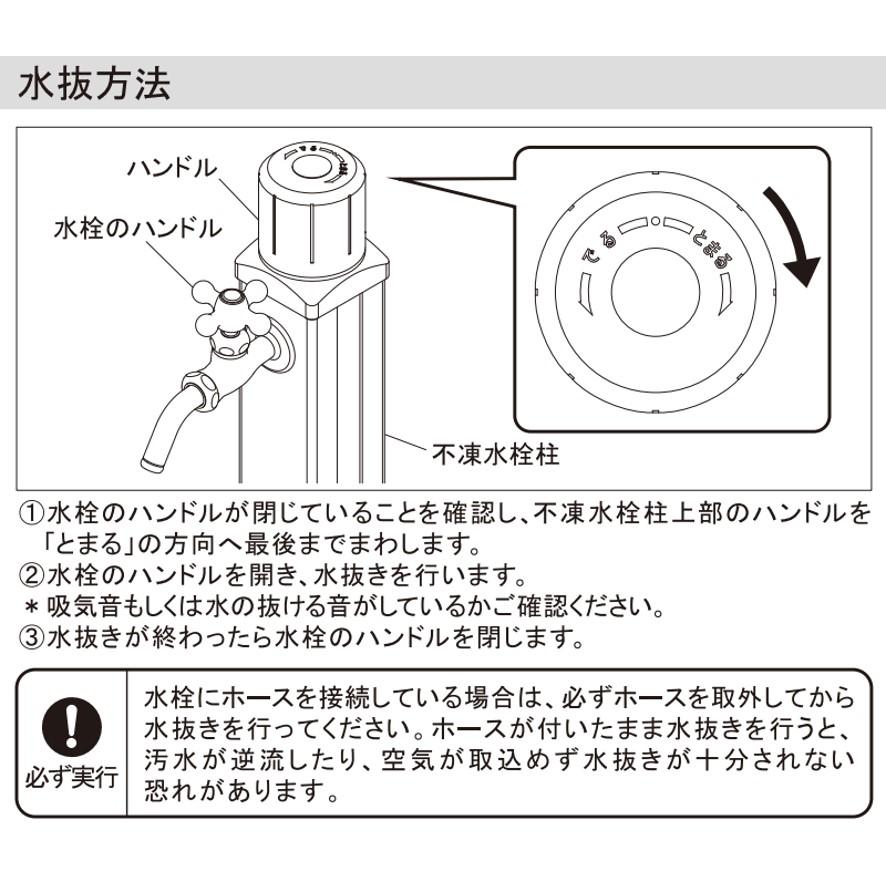 水抜方法

ハンドル

水栓のハンドル

でる

とまる

不凍水栓柱

①水栓のハンドルが閉じていることを確認し、不凍水栓柱上部のハンドルを「とまる」の方向へ最後までまわします。
②水栓のハンドルを開き、水抜きを行います。
＊吸気音もしくは水の抜ける音がしているかご確認ください。
③水抜きが終わったら水栓のハンドルを閉じます。

必ず実行

水栓にホースを接続している場合は、必ずホースを取外してから水抜きを行ってください。ホースが付いたまま水抜きを行うと、汚水が逆流したり、空気が取込めず水抜きが十分されない恐れがあります。