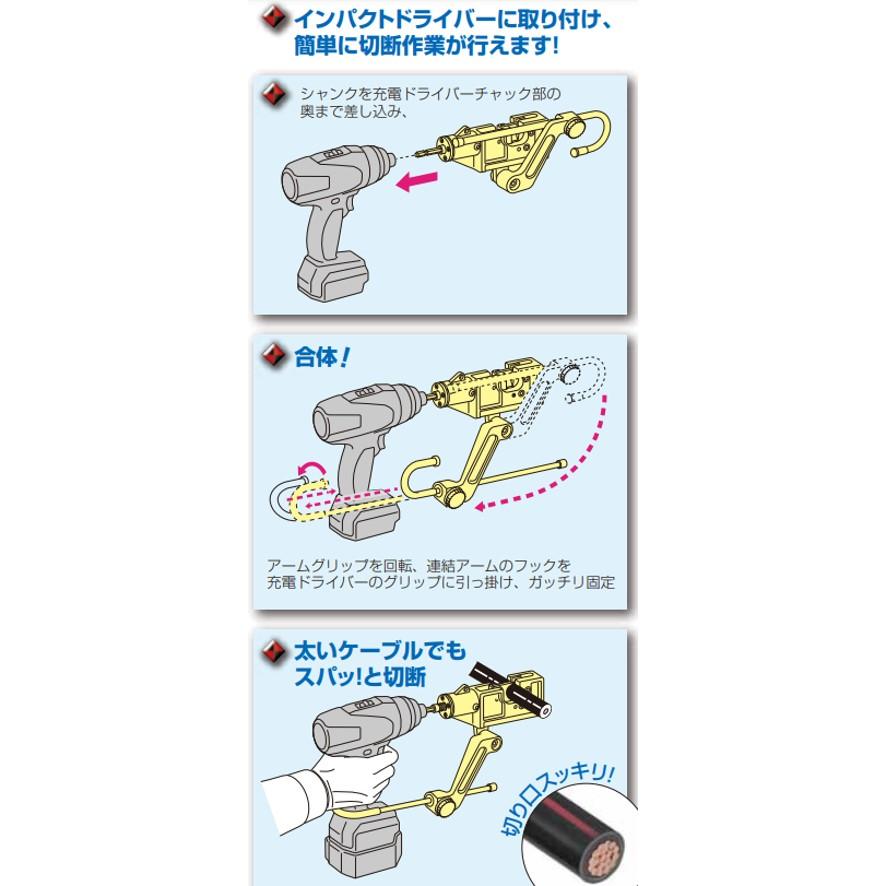 インパクトドライバーに取り付け、簡単に切断作業が行えます!

シャンクを充電ドライバーチャック部の奥まで差し込み、

合体!

アームグリップを回転、連結アームのフックを充電ドライバーのグリップに引っ掛け、ガッチリ固定

太いケーブルでもスパッ!と切断

切り口スッキリ!